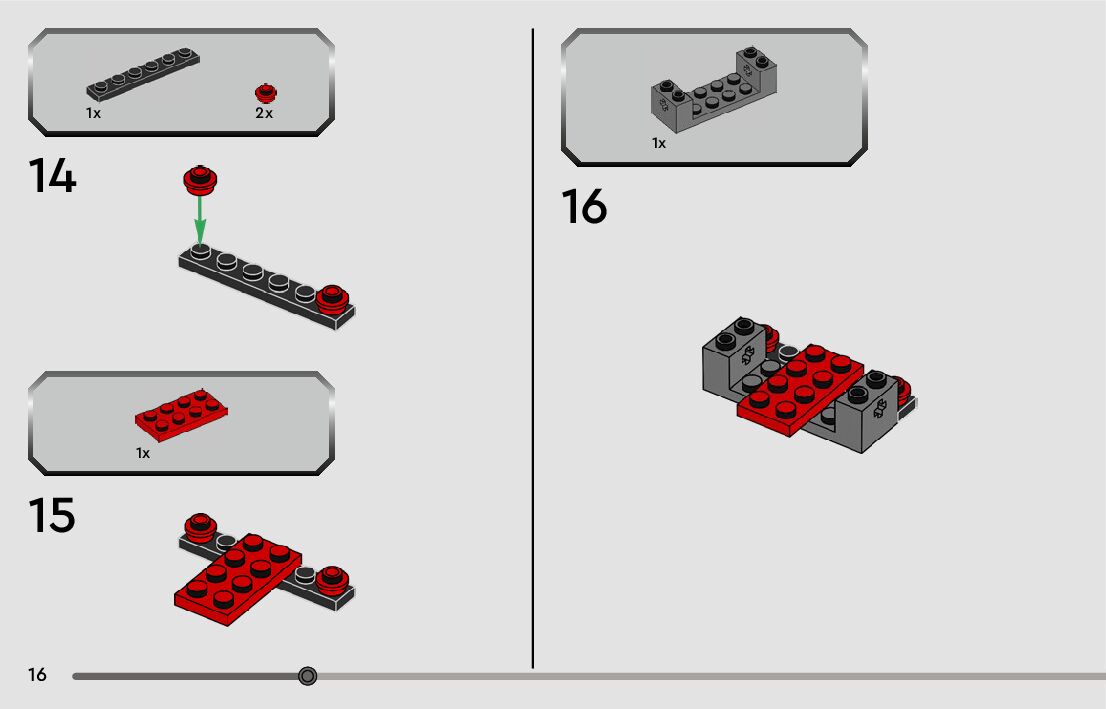 1x
2x
14

1x
15

1x
16

16