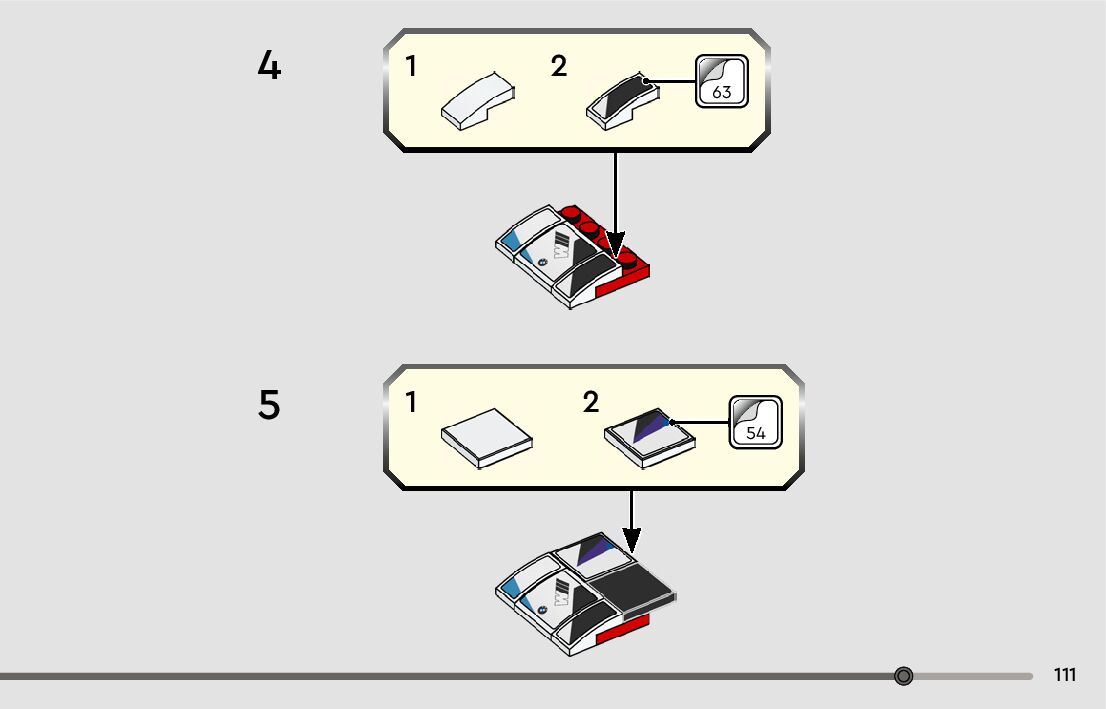 4

1 2 63

5

1 2 54

111