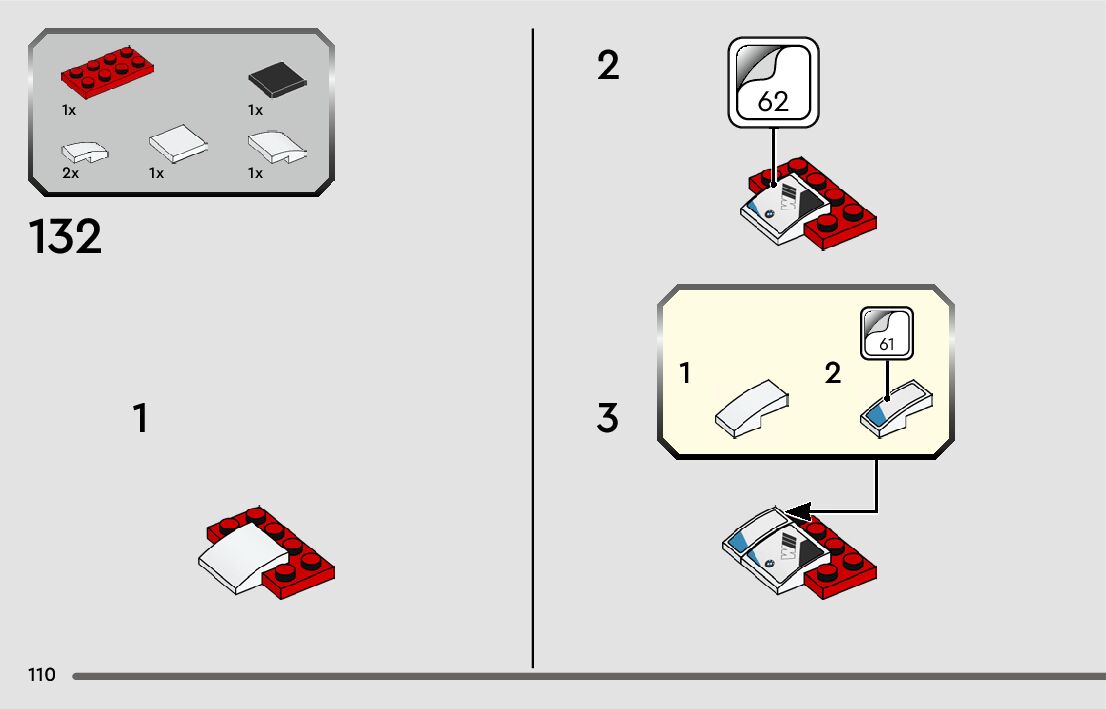 1x
1x
2x
1x
1x

132

1

2

62

3

1
2

61

110