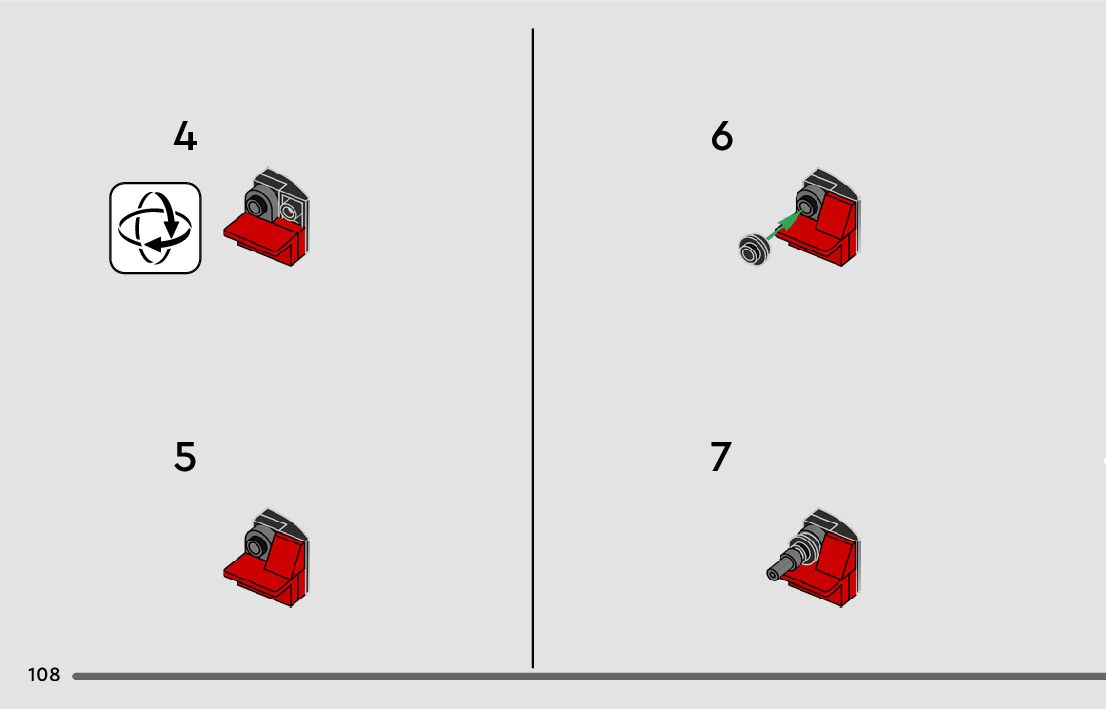 4

5

6

7

108