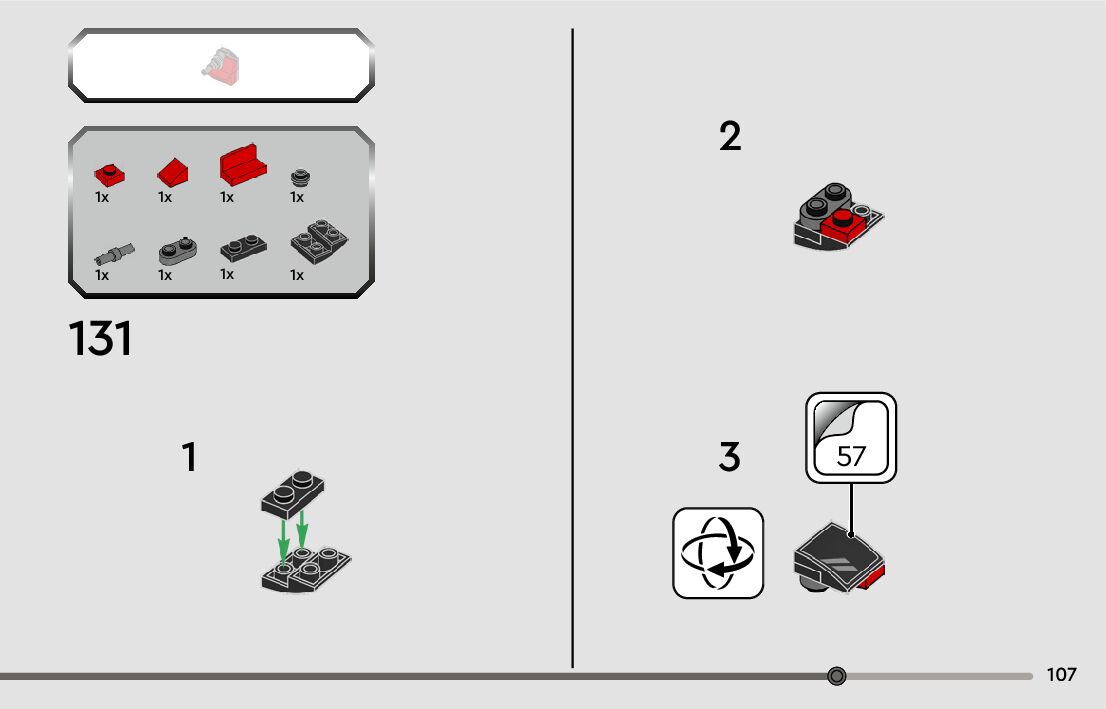 1x 1x 1x 1x
1x 1x 1x 1x

131

1

2

3

57

107