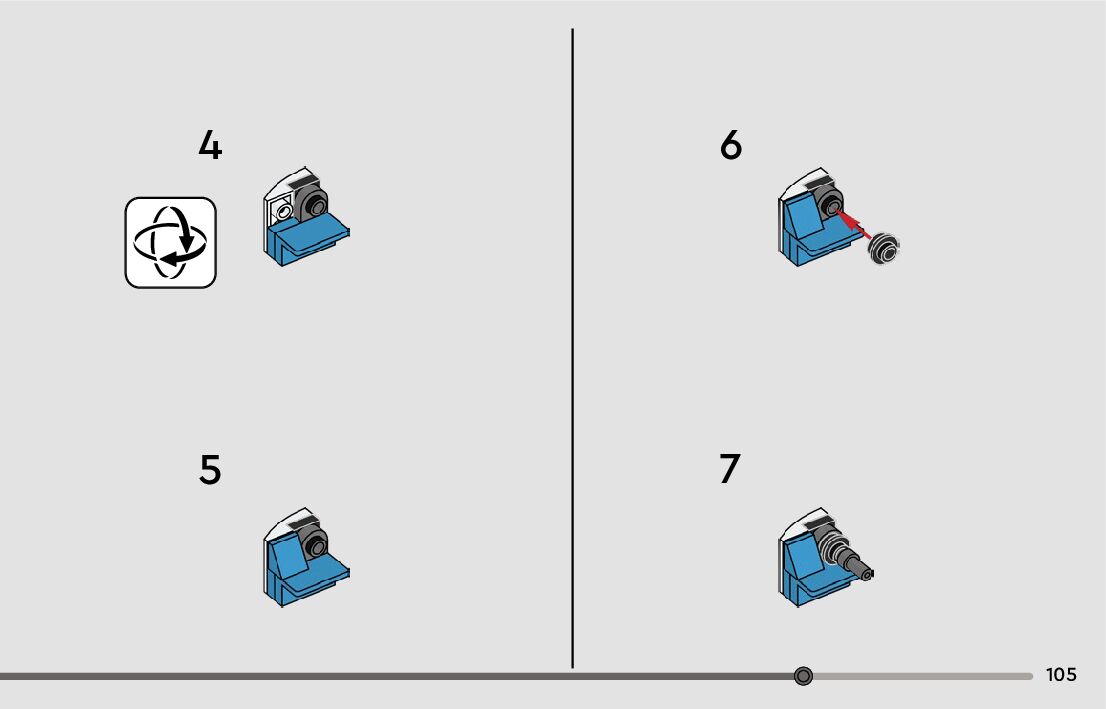 4

5

6

7

105