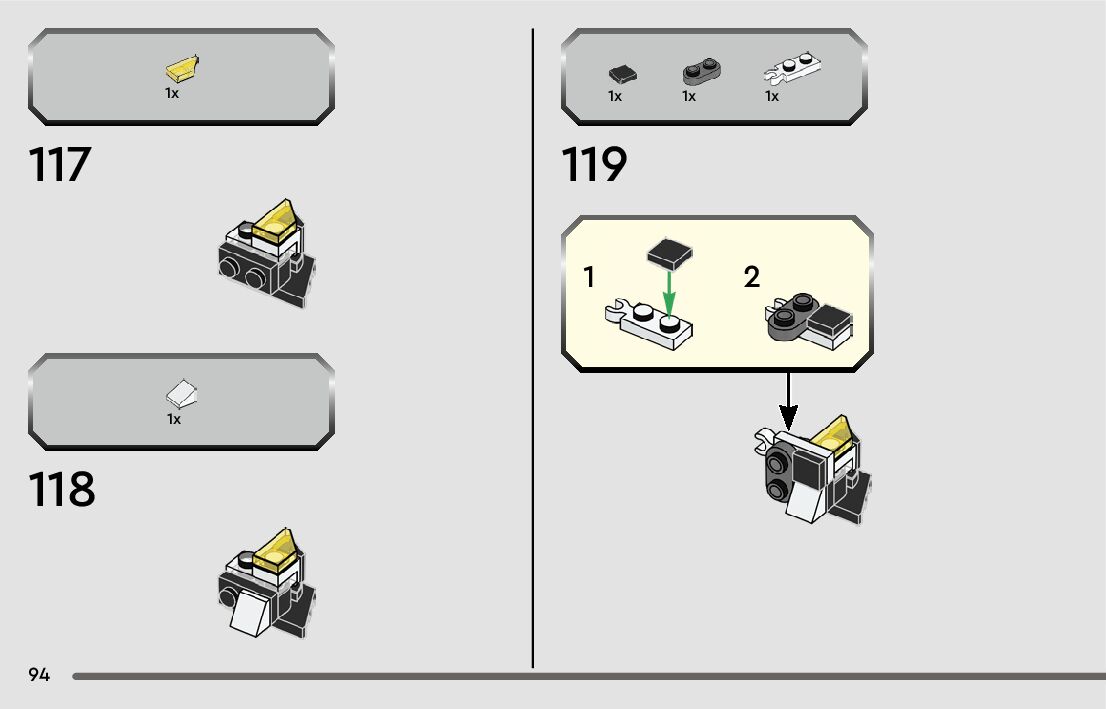 1x

117

1x

118

1x 1x 1x

119

1

2

94