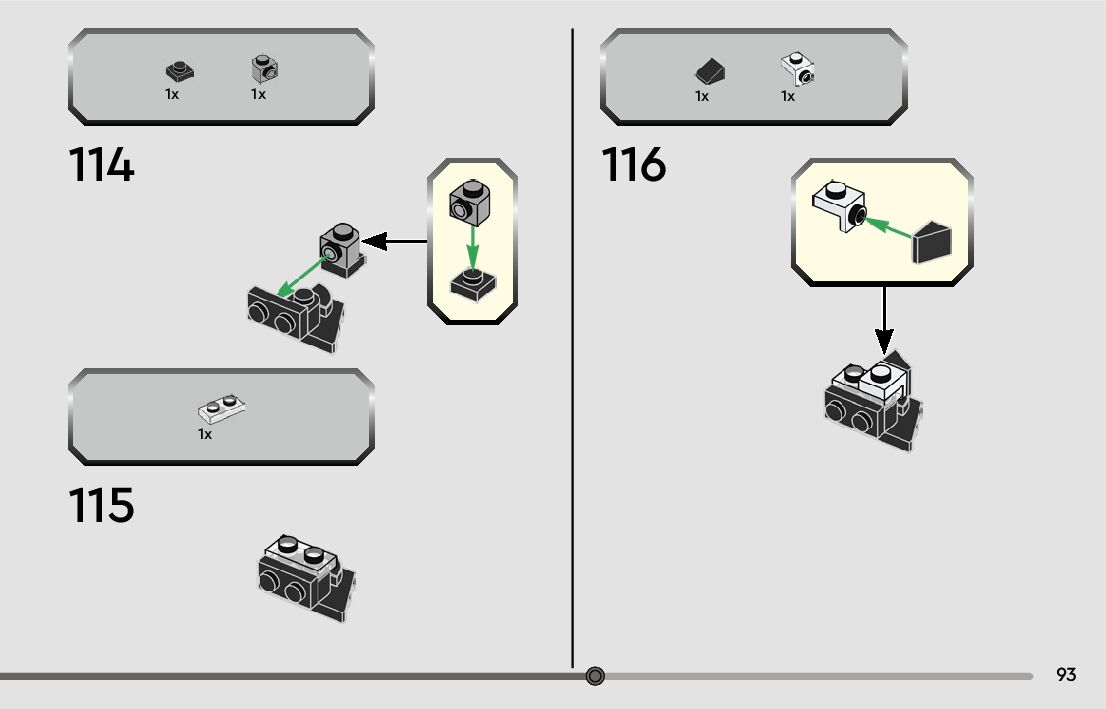 1x 1x

114

1x

115

1x 1x

116

93