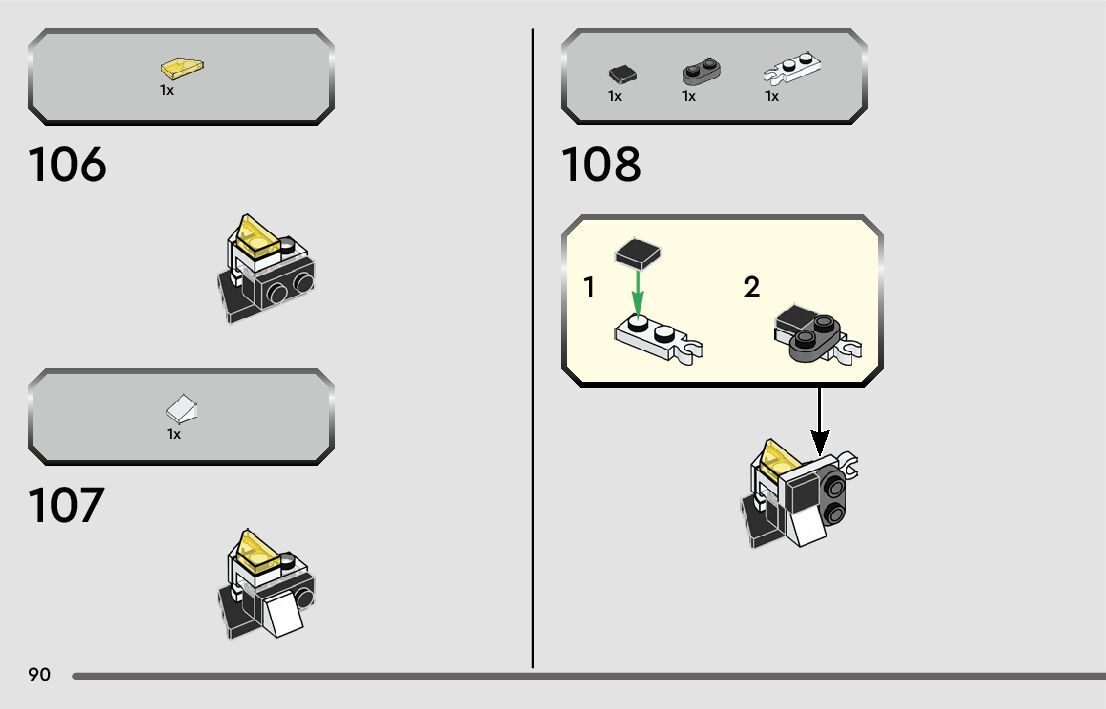 1x

106

1x

107

1x 1x 1x

108

1

2

90