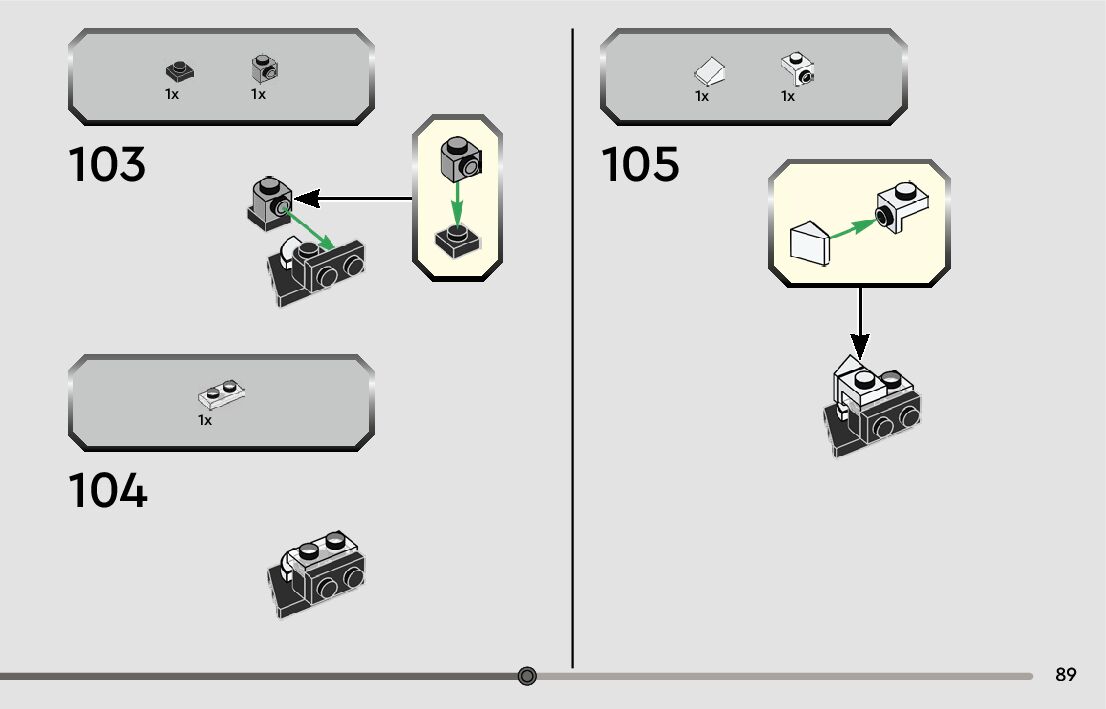 1x 1x

103

1x

104

1x 1x

105

89