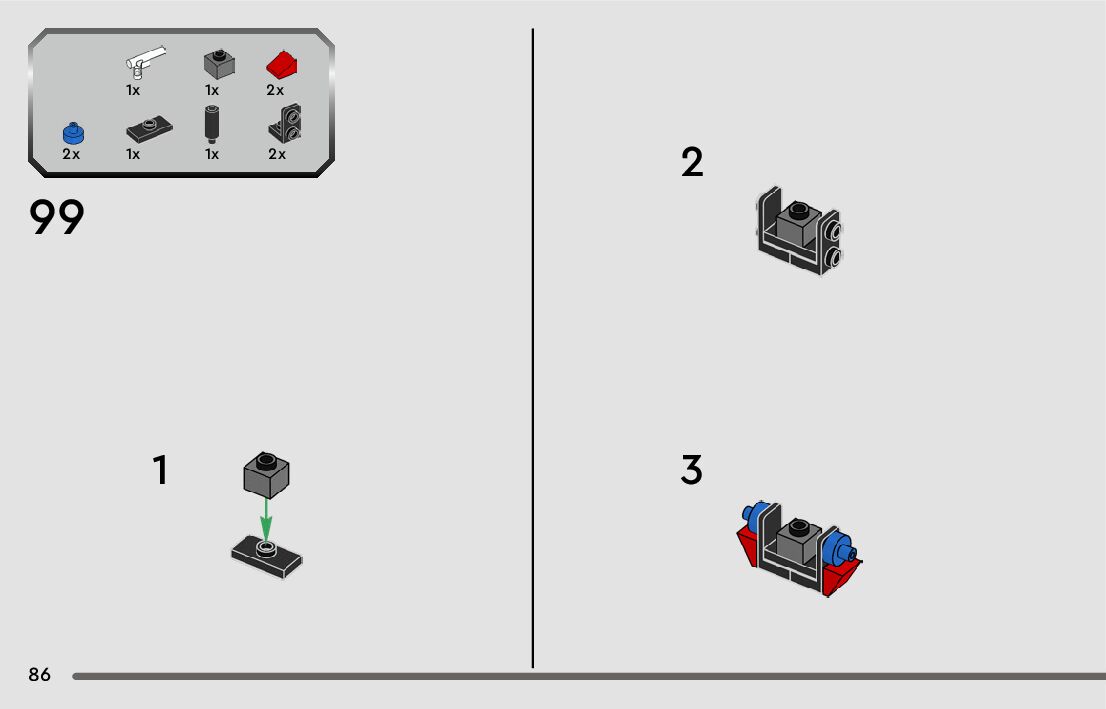 1x
1x
2x
2x
1x
1x
2x

99

1

2

3

86