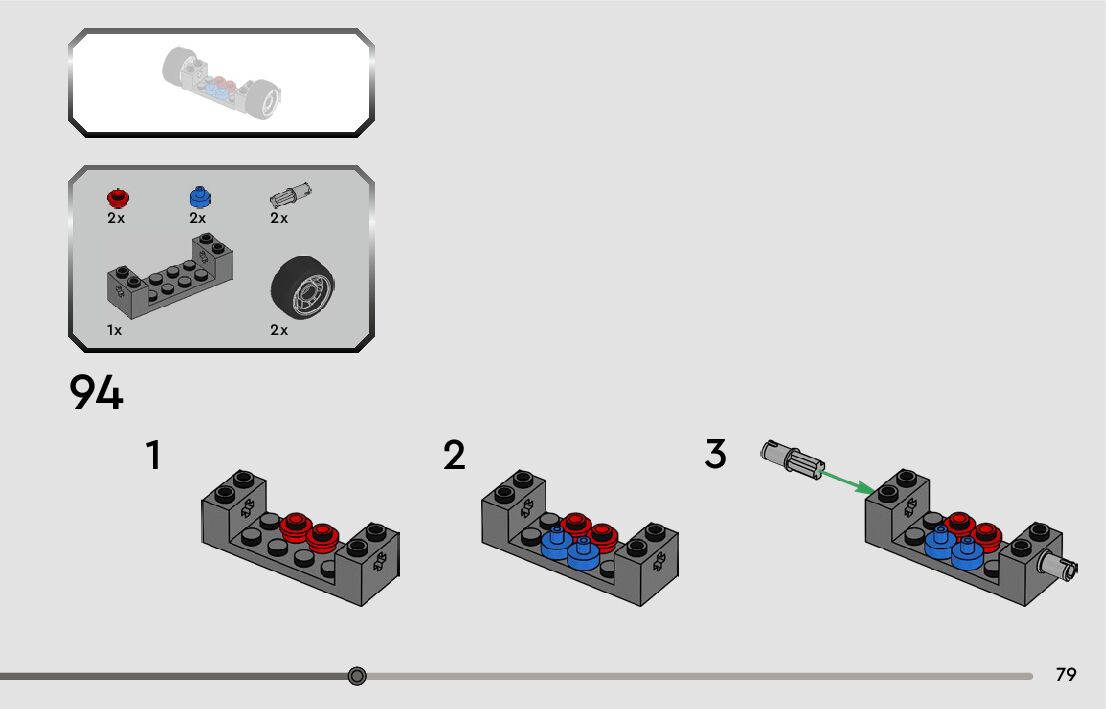 2x
2x
2x
1x
2x
94
1
2
3
79