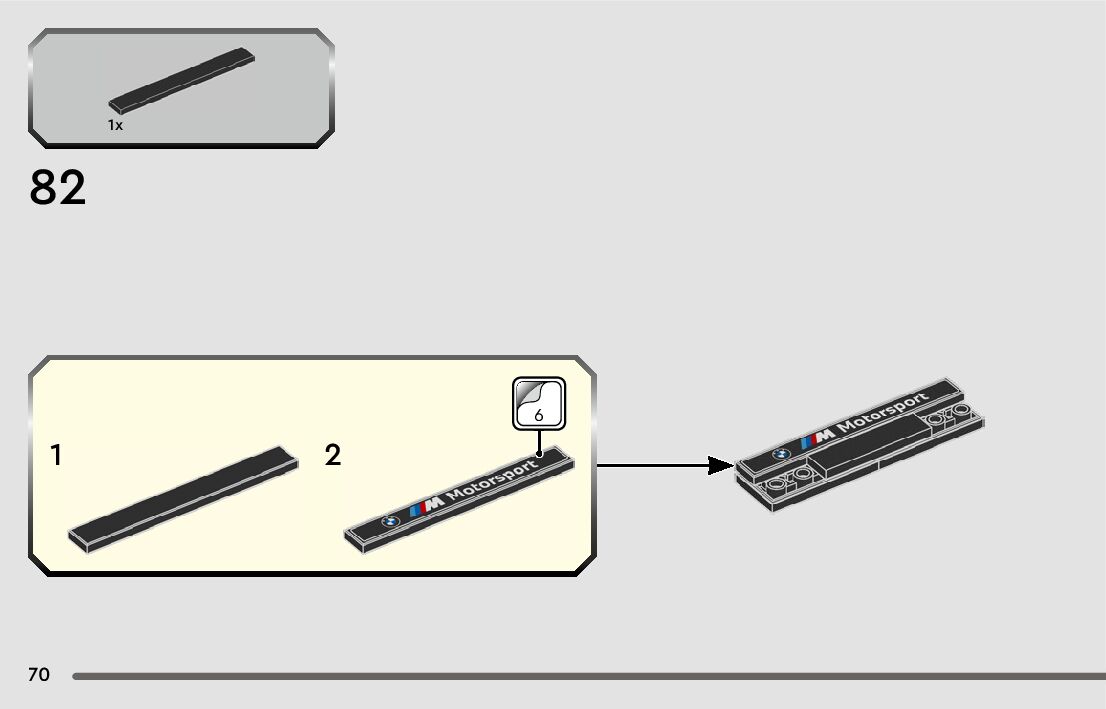 1x

82

1

2

6

M Motorsport

M Motorsport

70