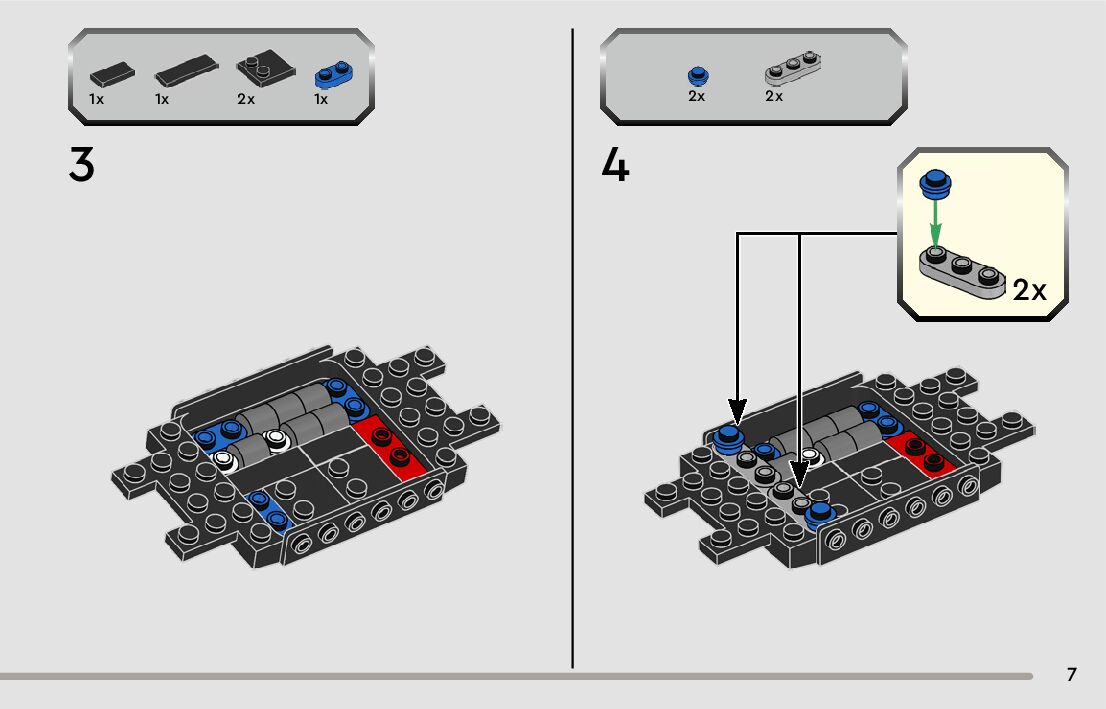 1x 1x 2x 1x

3

2x 2x

4

2x

7