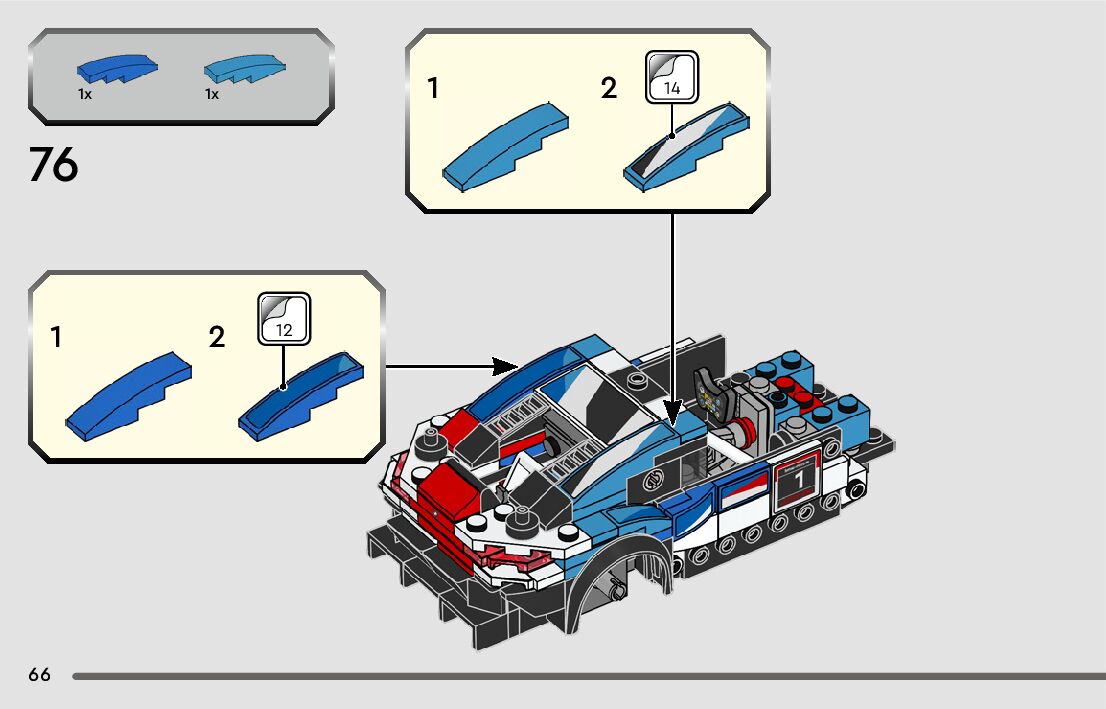 1x
1x

76

1
2
14

1
2
12

1

66