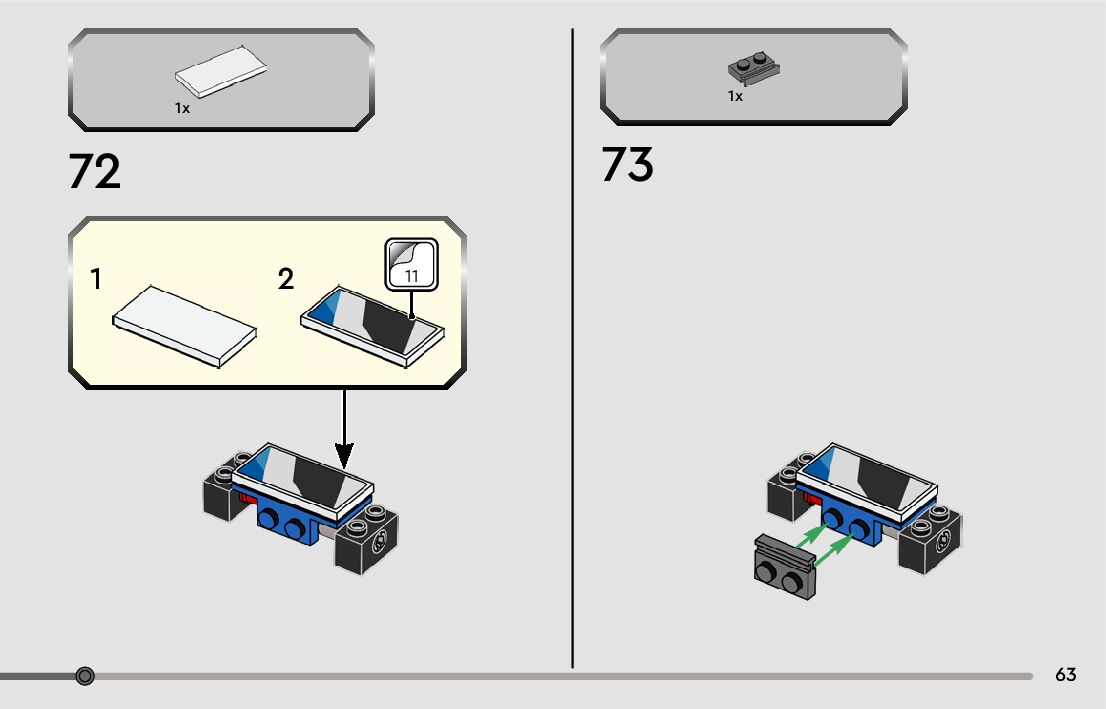 1x

72

1

2

11

1x

73

63