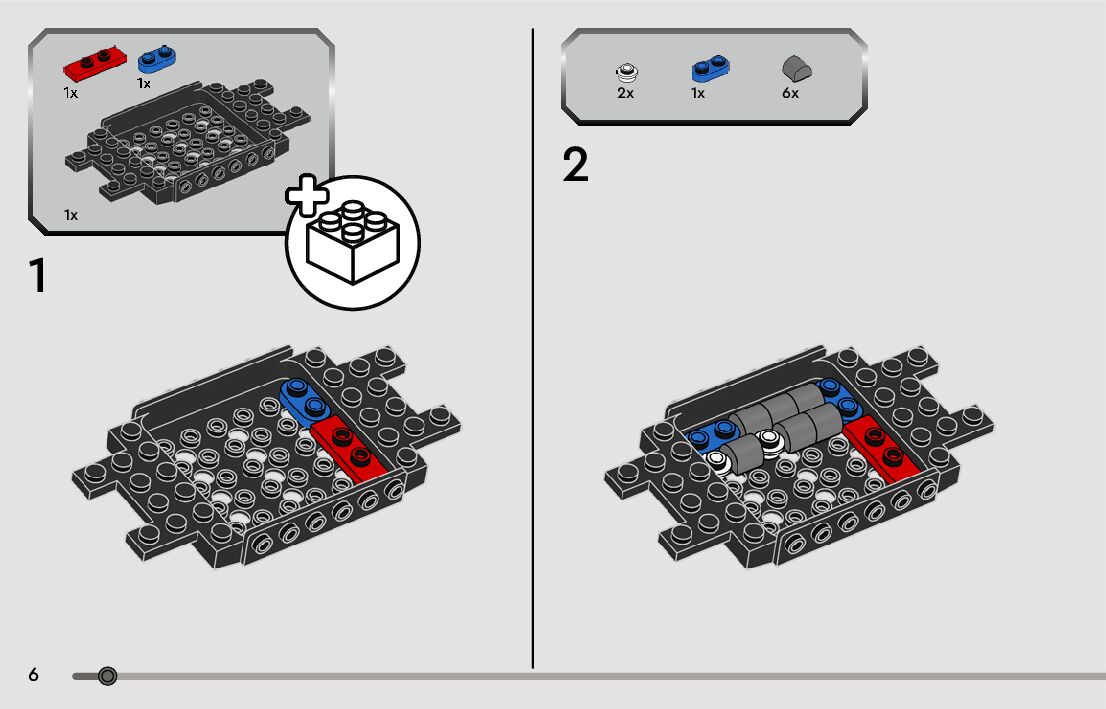 1x 1x

1x

1

2x 1x 6x

2

6