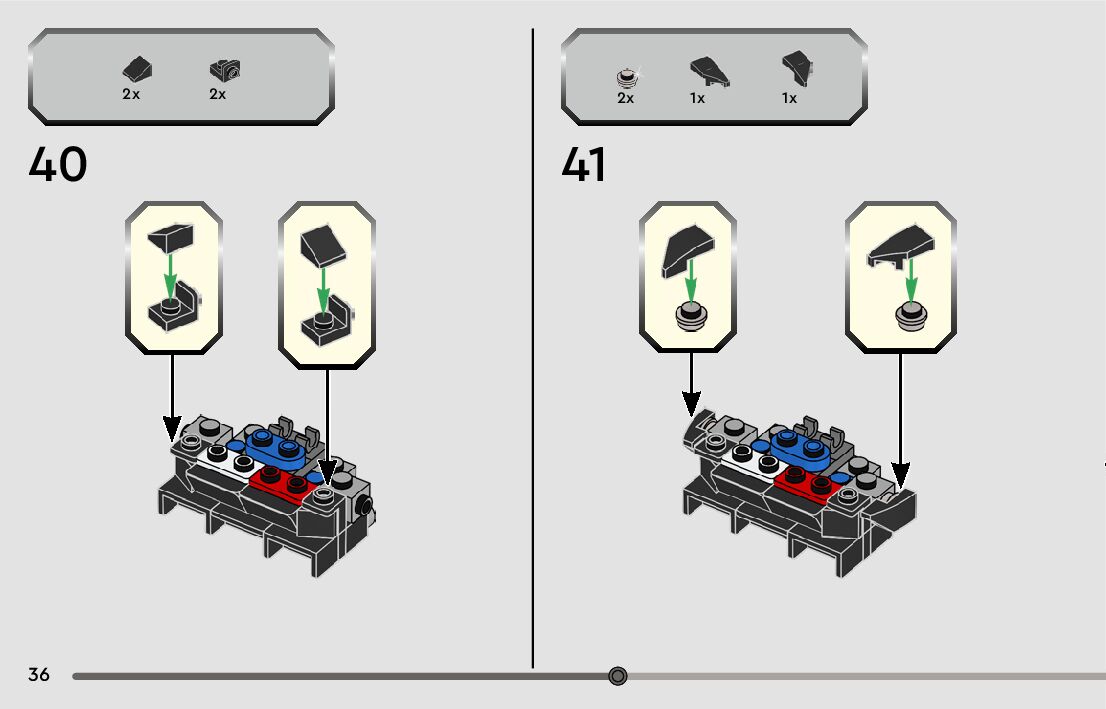 2x 2x

40

2x 1x 1x

41

36