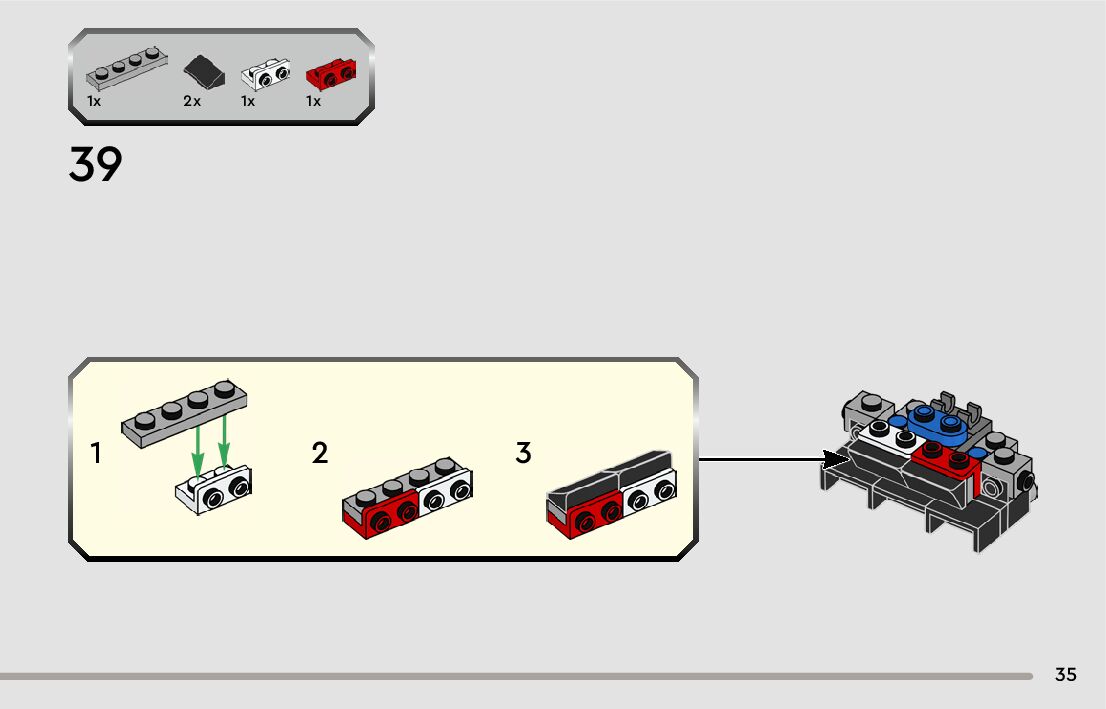 1x 2x 1x 1x

39

1

2

3

35