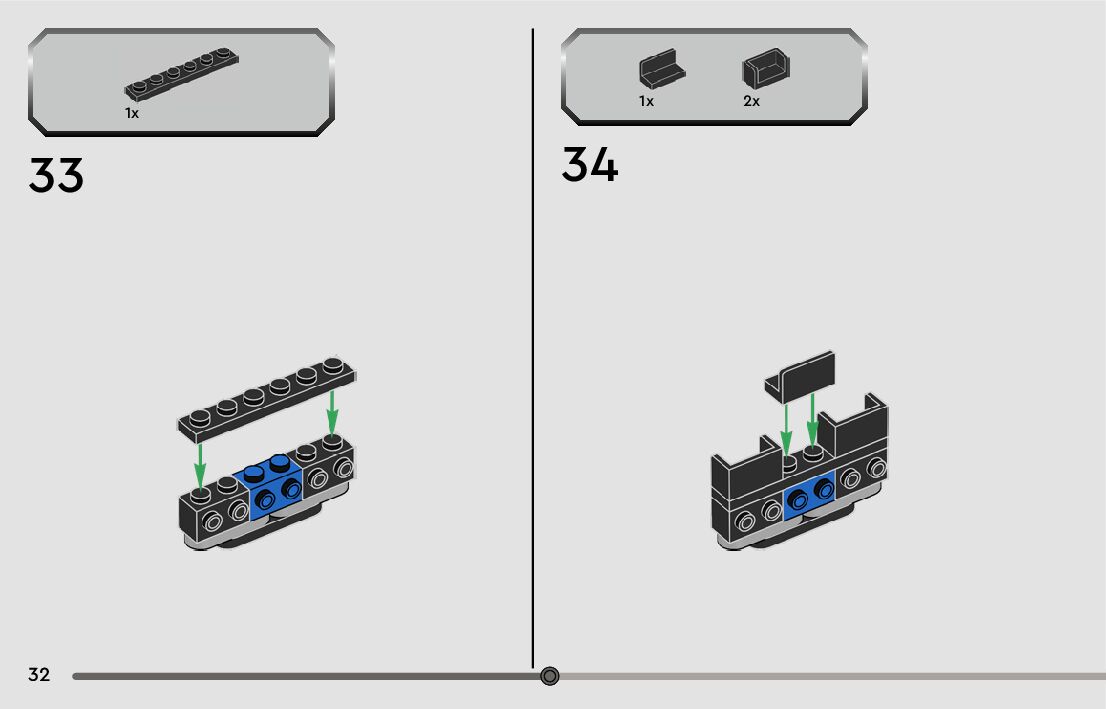 1x

33

1x 2x

34

32