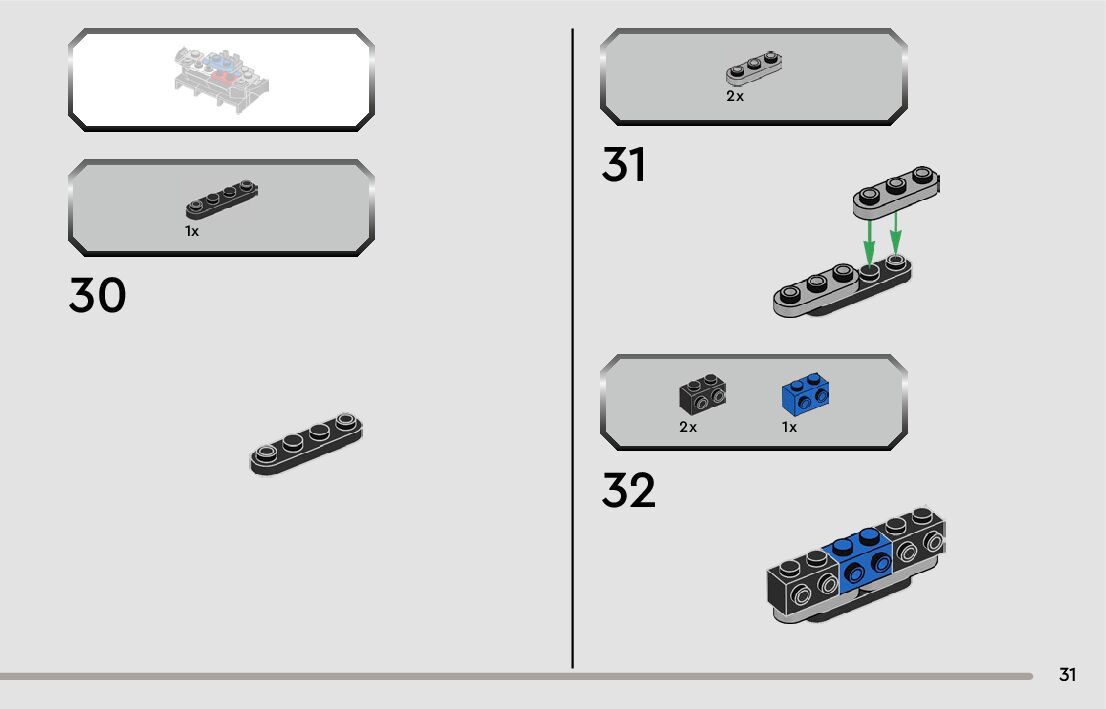 1x

30

2x

31

2x

1x

32

31