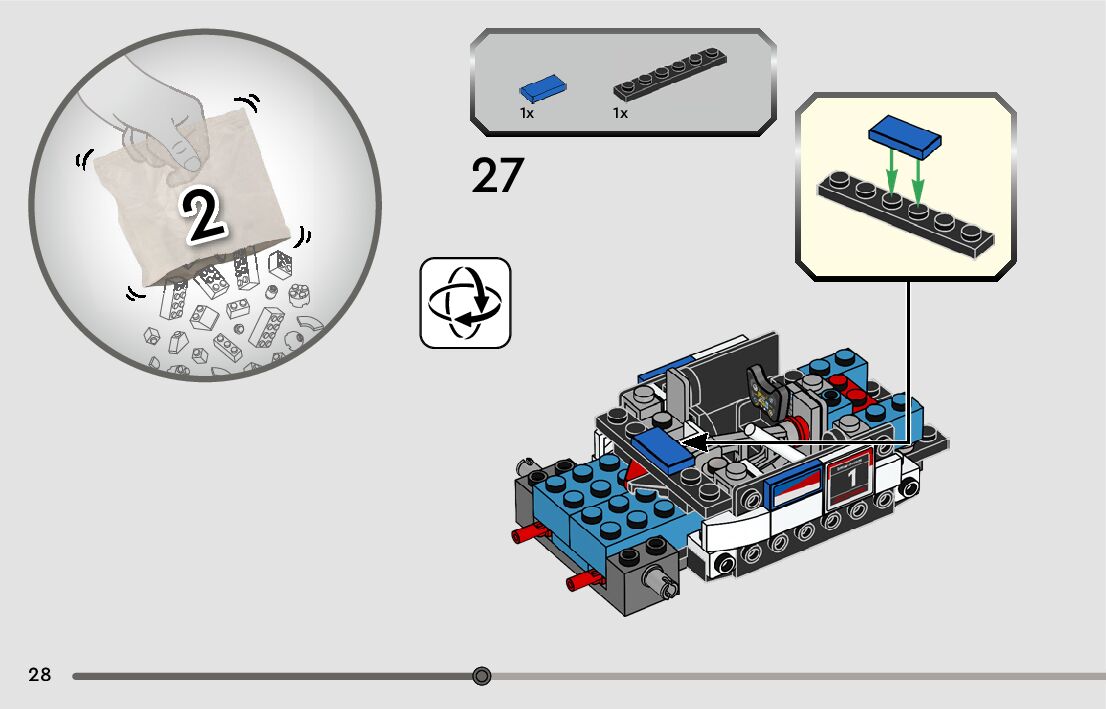 2

1x 1x

27

1

28