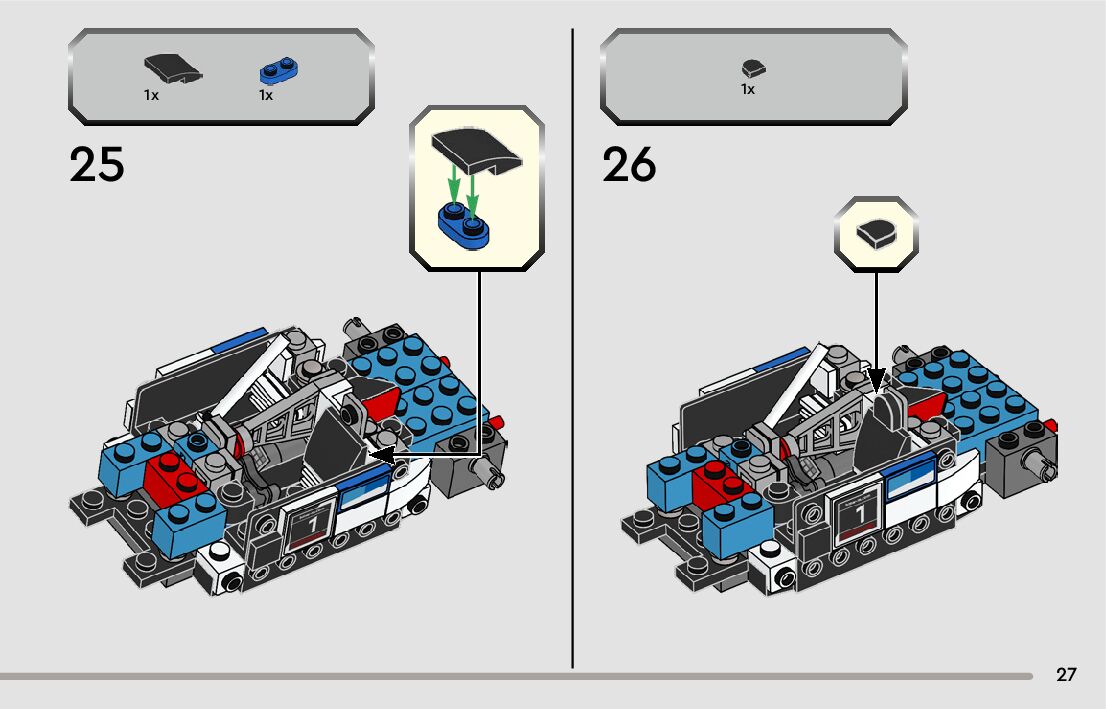 1x 1x

25

1

1x

26

1

27