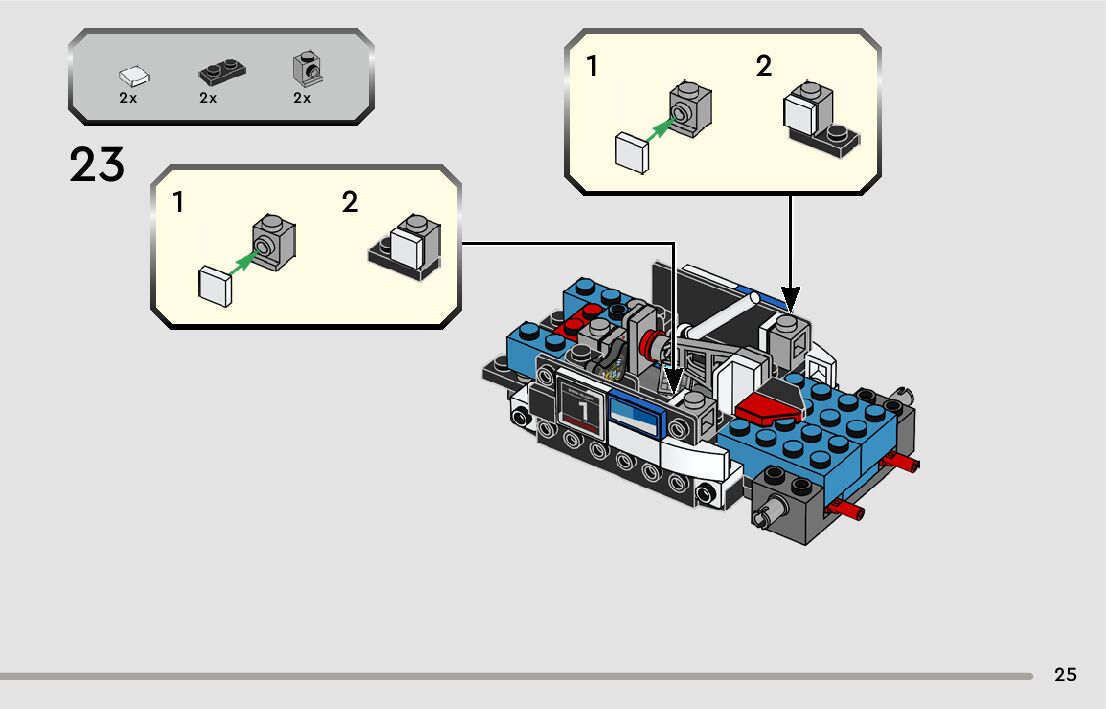 2x 2x 2x

23

1 2

1 2

1

25