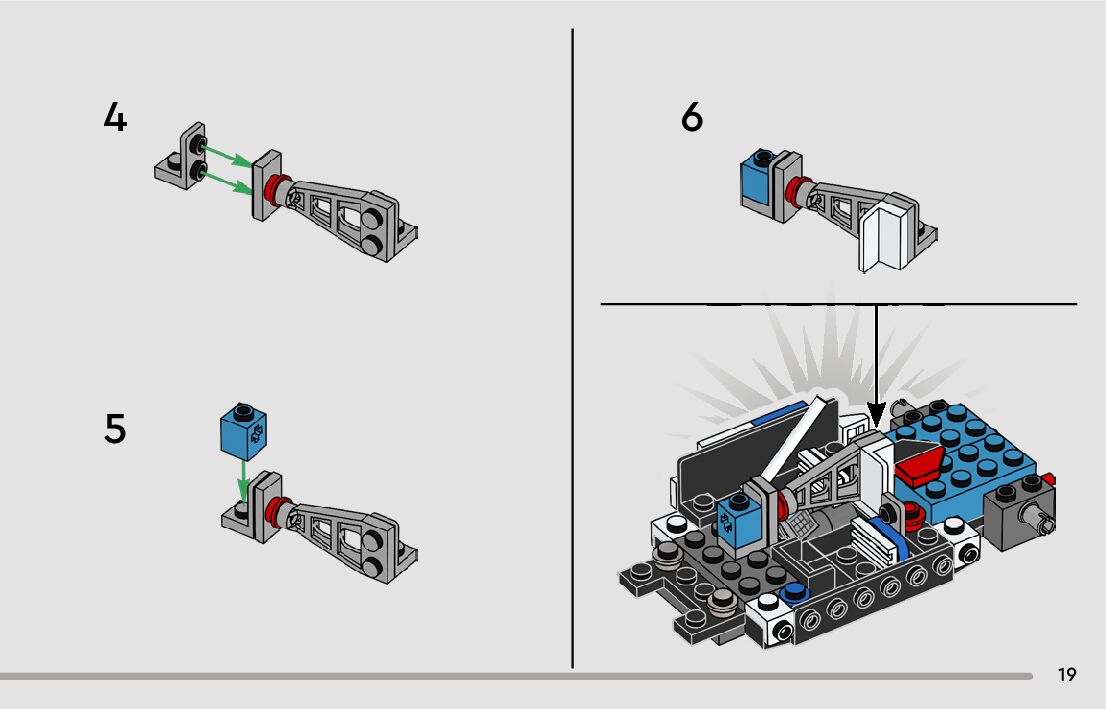 4

5

6

19