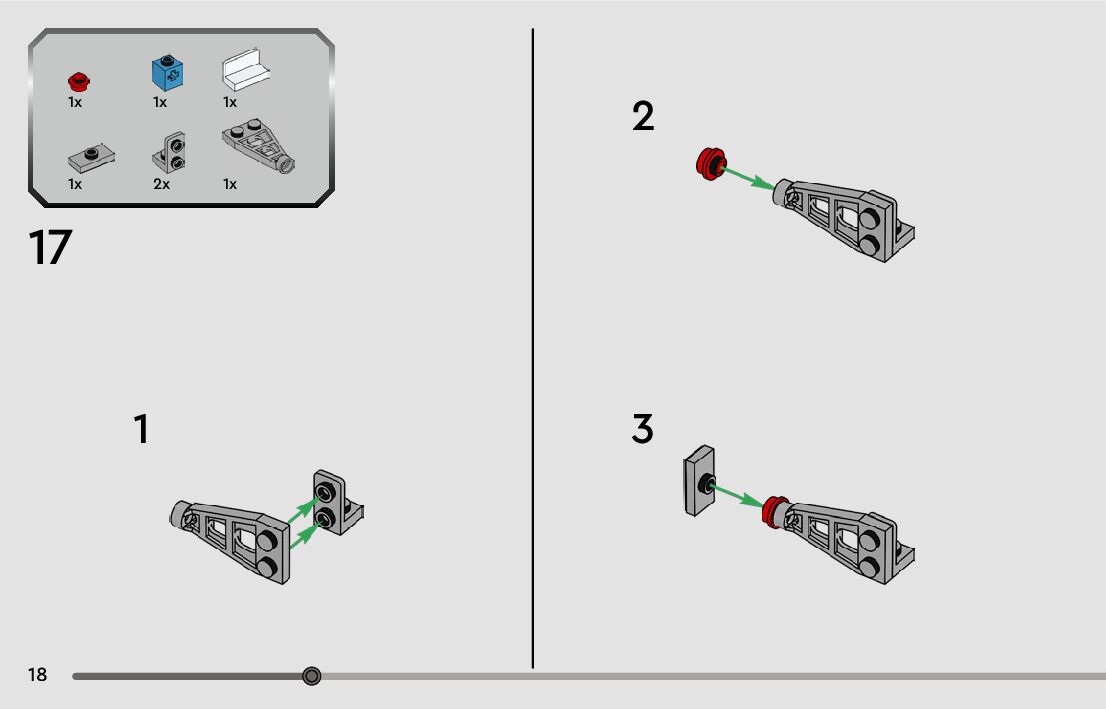 1x 1x 1x

1x 2x 1x

17

1

2

3

18