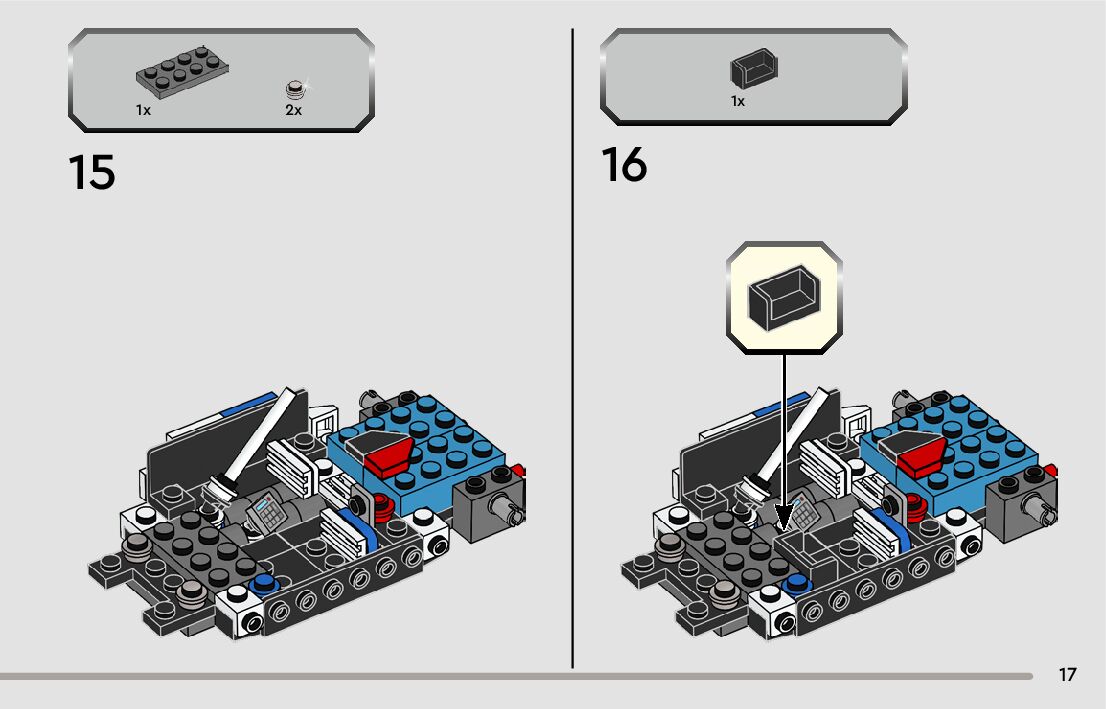 1x

2x

15

1x

16

17