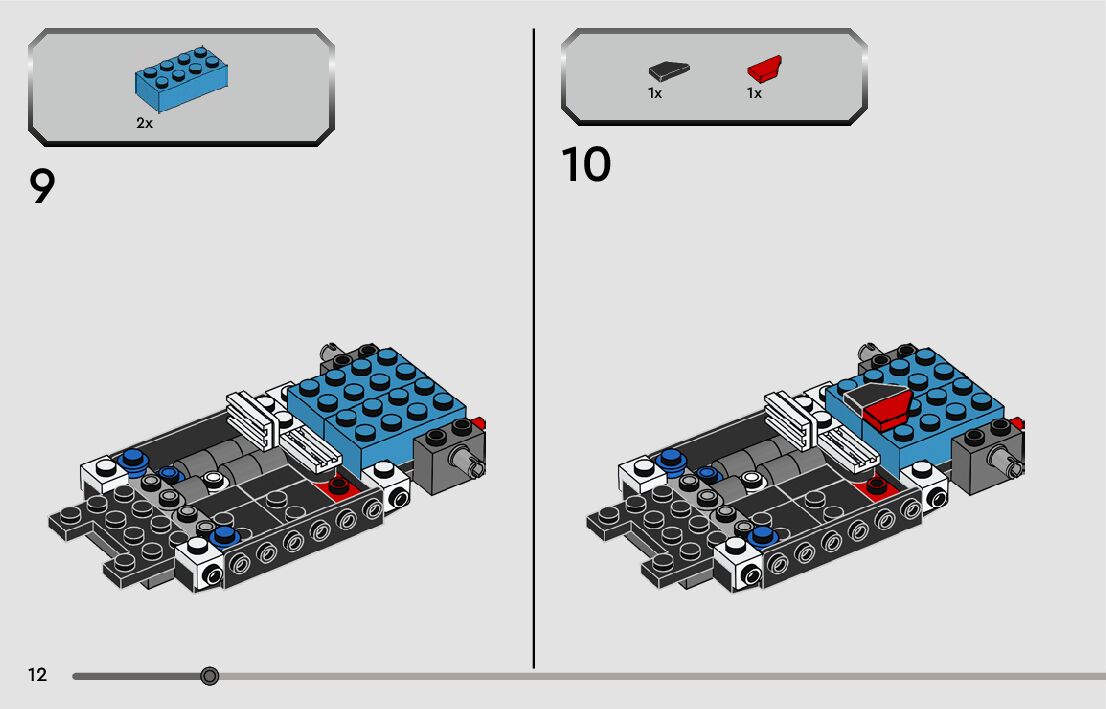 2x

9

1x 1x

10

12