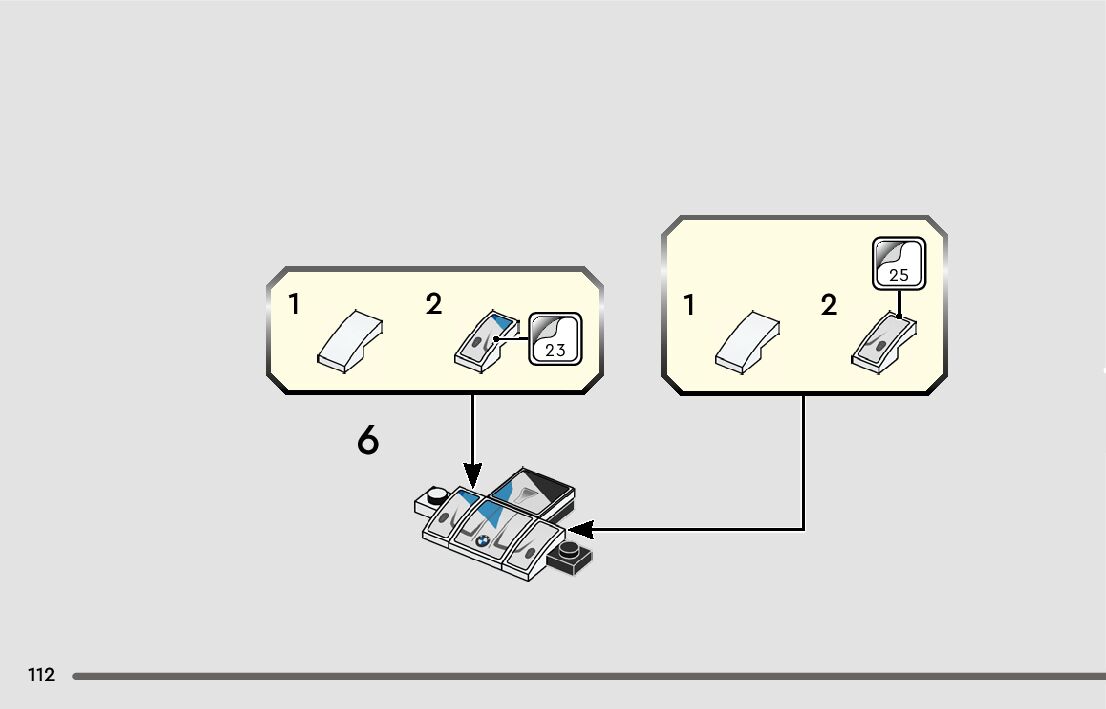 1 2 23

1 2 25

6

112