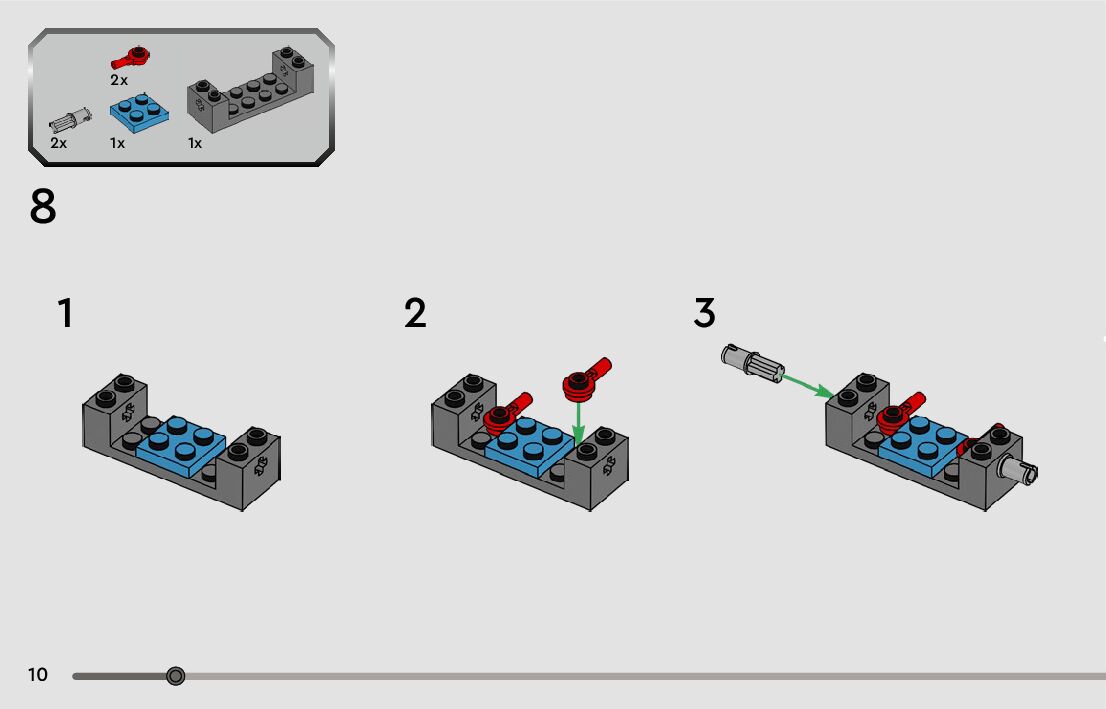 2x
2x
1x
1x

8

1

2

3

10