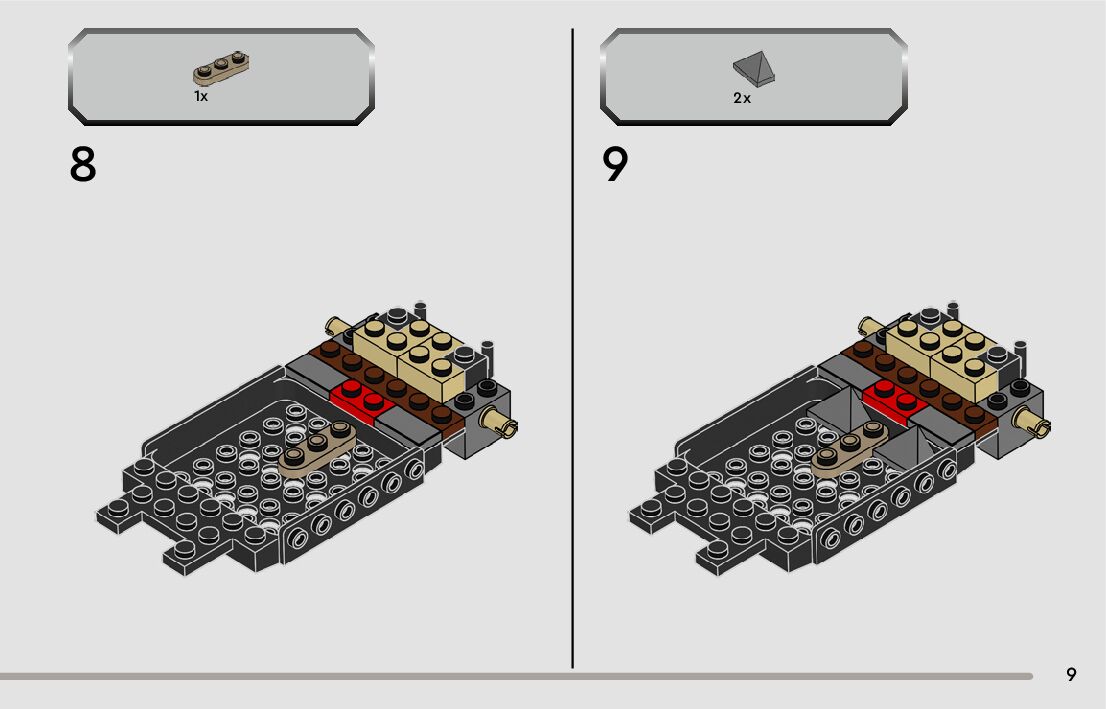 1x

8

2x

9

9