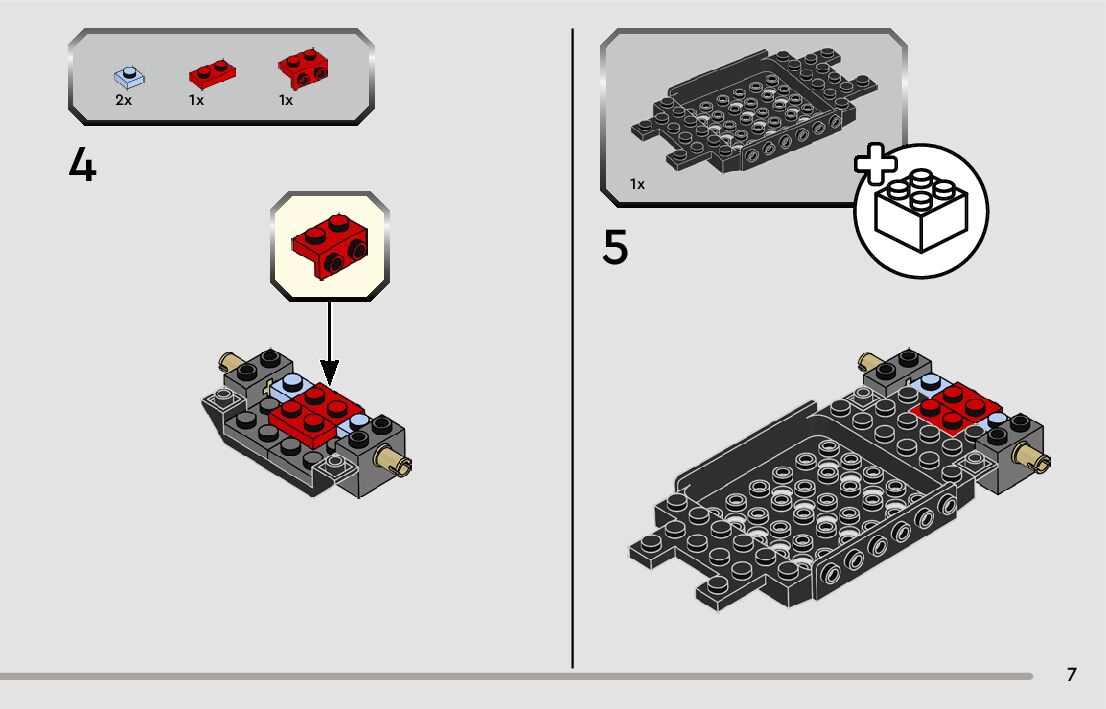 2x 1x 1x

4

1x

5

7