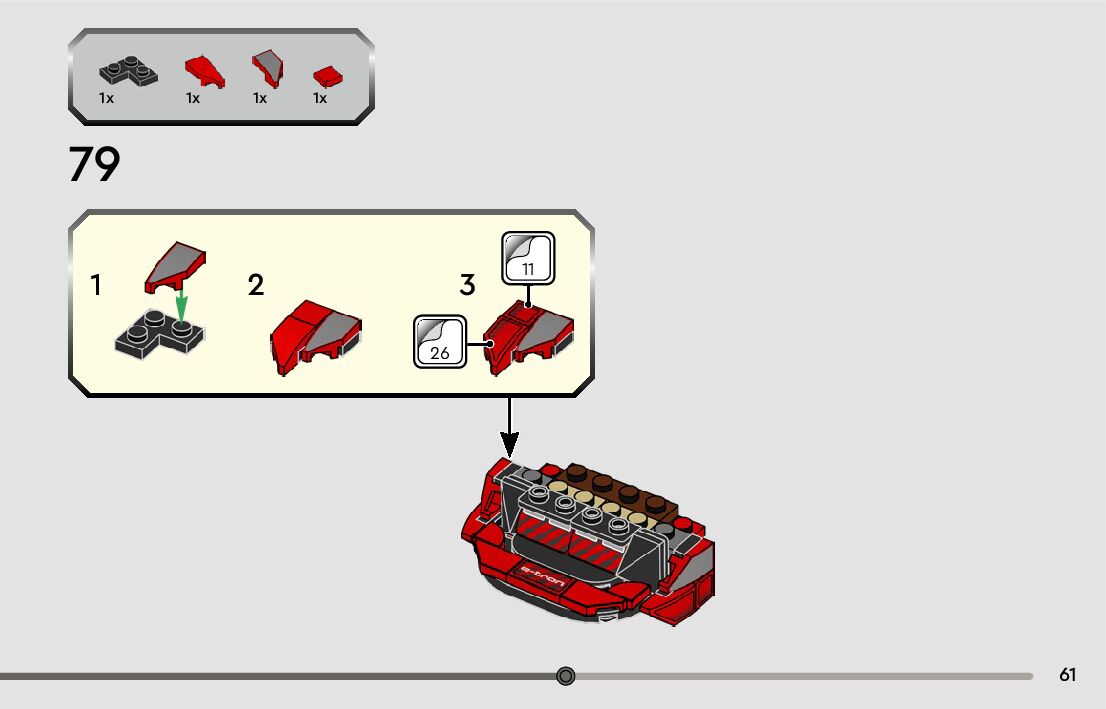 1x 1x 1x 1x

79

1

2

3

11

26

e-tron

61