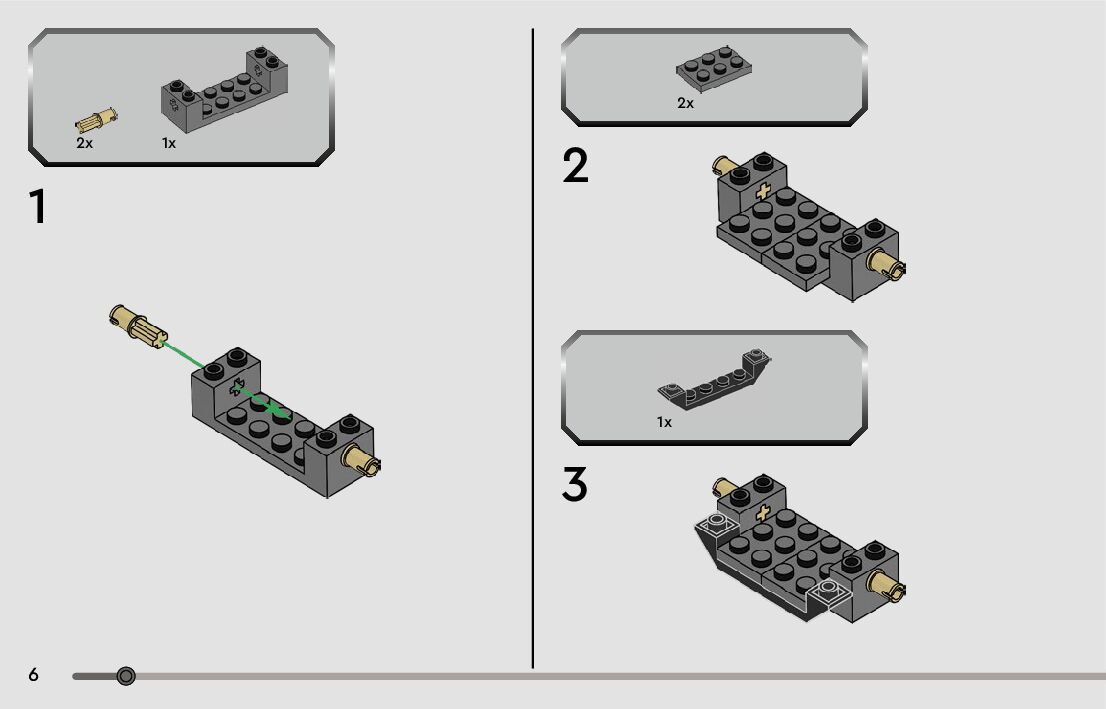 2x
1x

1

2x

2

1x

3

6