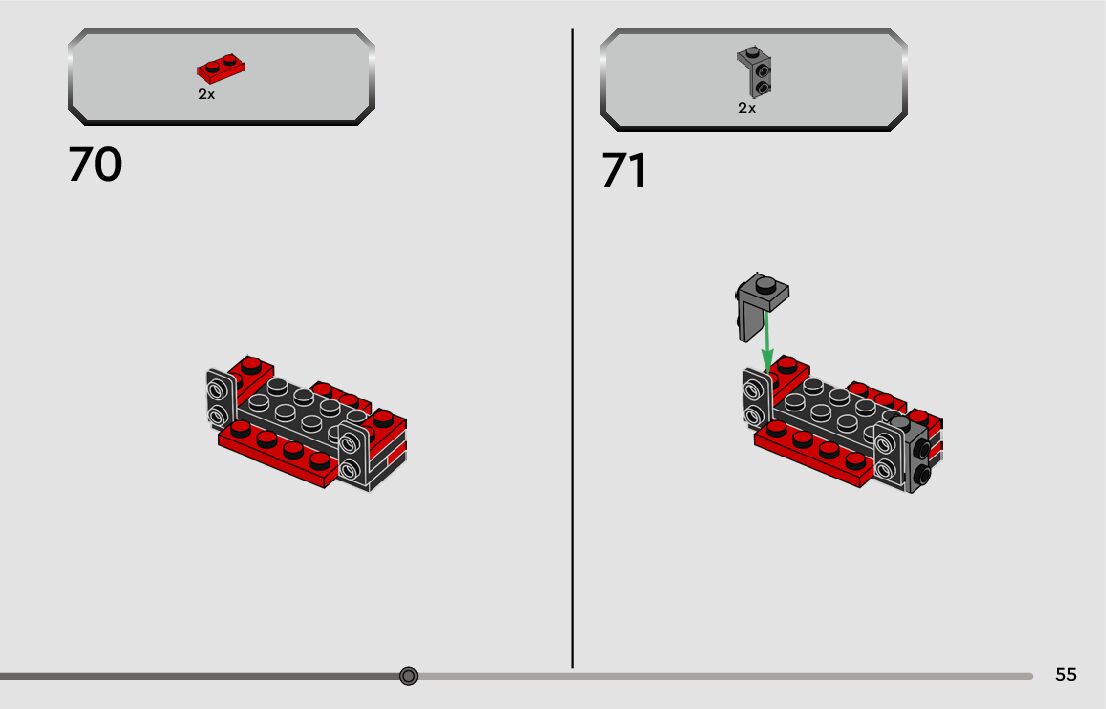 2x

70

2x

71

55