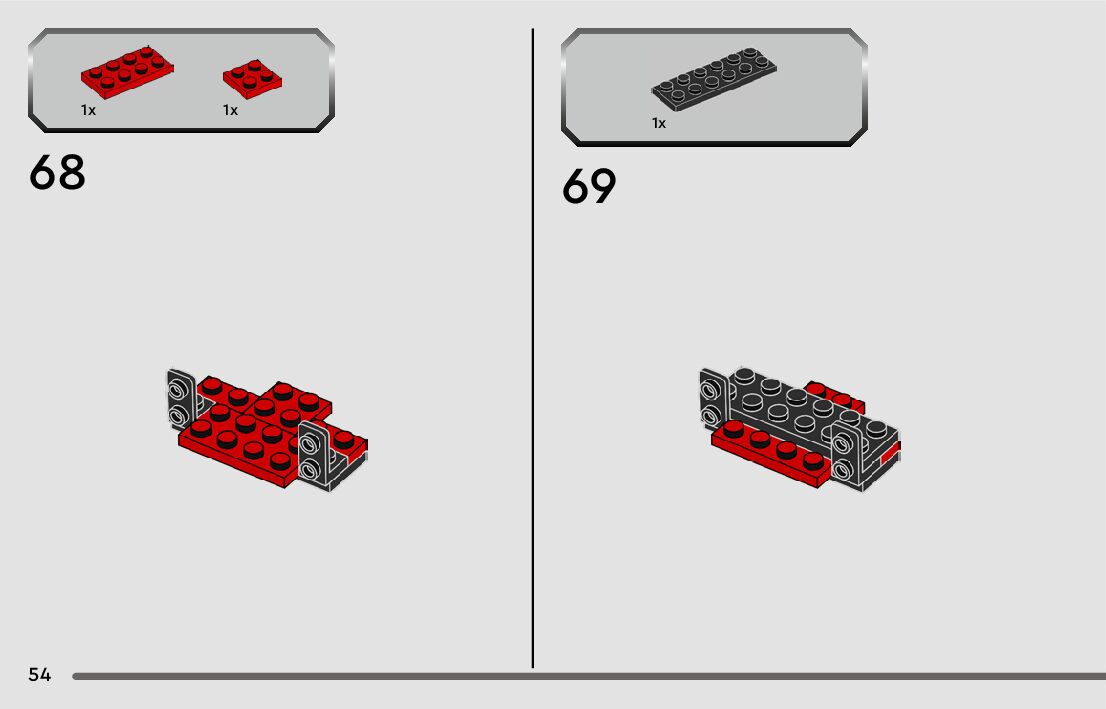 1x 1x

68

1x

69

54