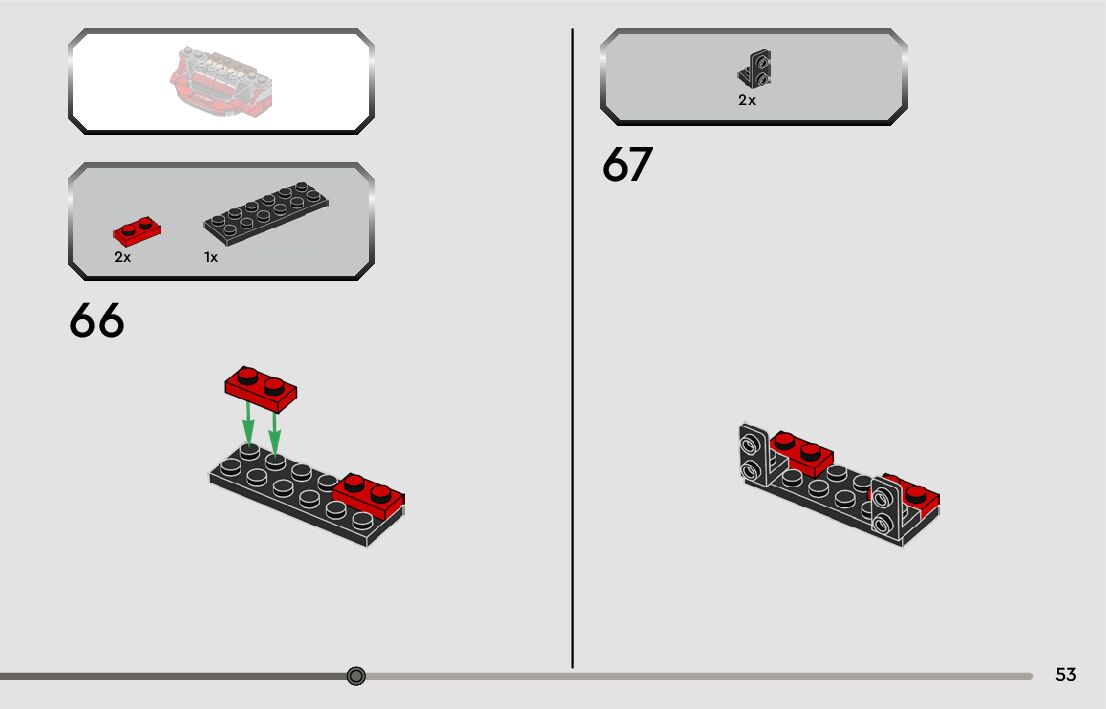 2x
1x
66

2x
67

53