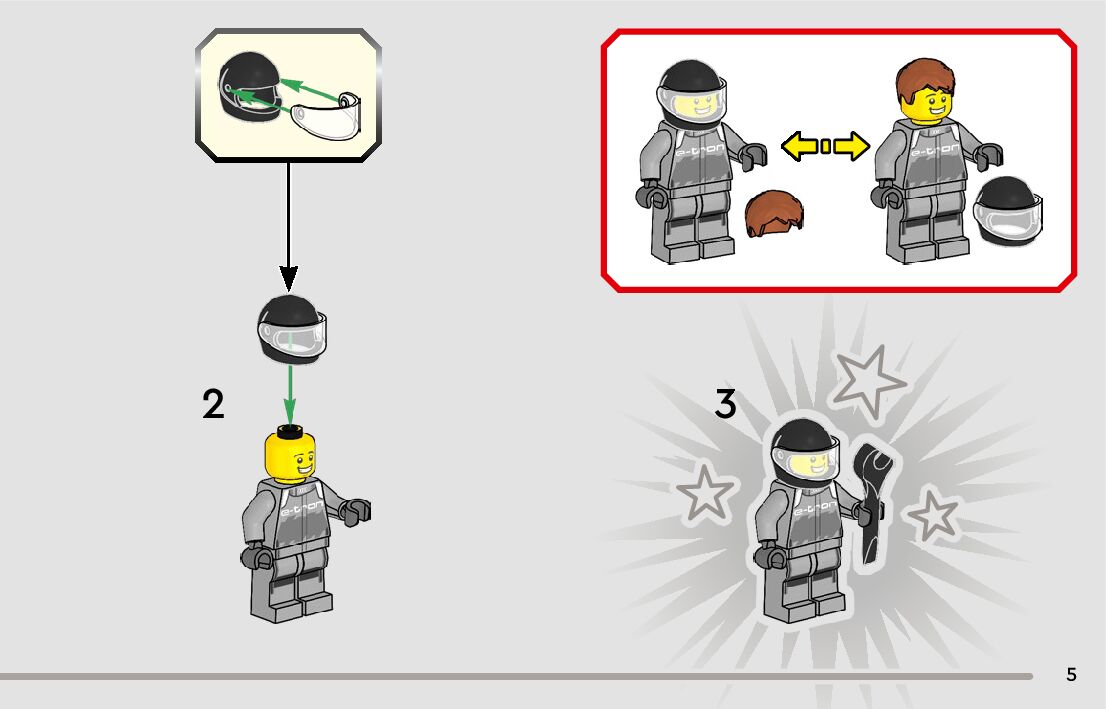 e-tron

e-tron

2

e-tron

3

e-tron

5