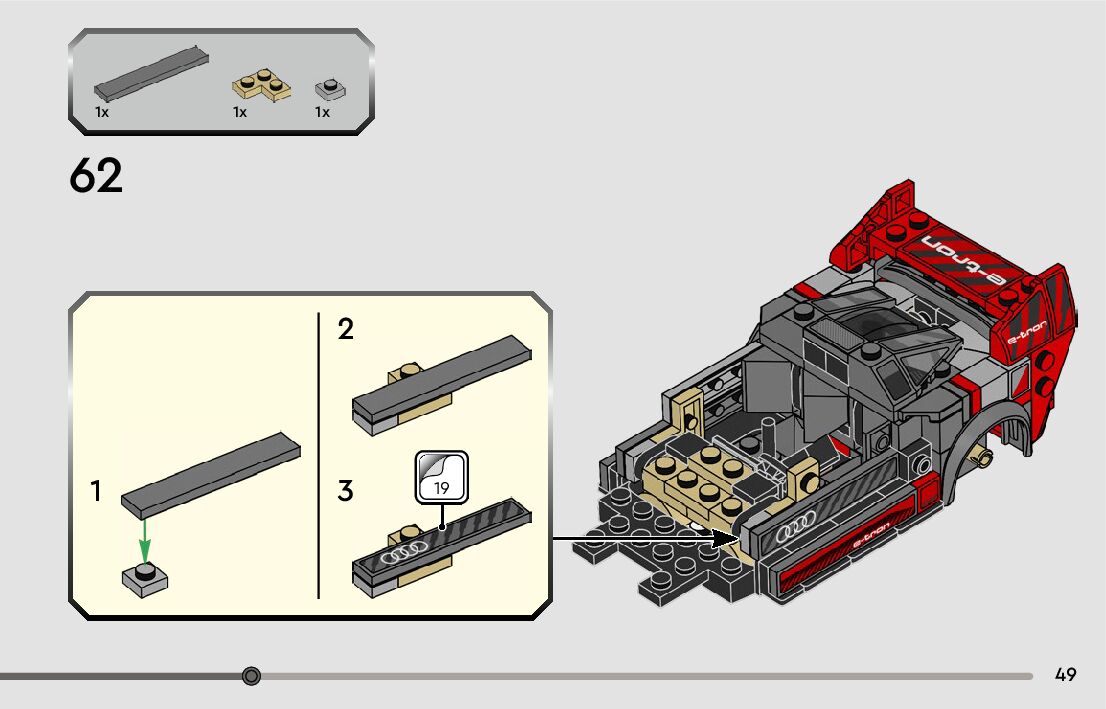 1x 1x 1x

62

1

2

3

19

e-tron

e-tron

e-tron

49