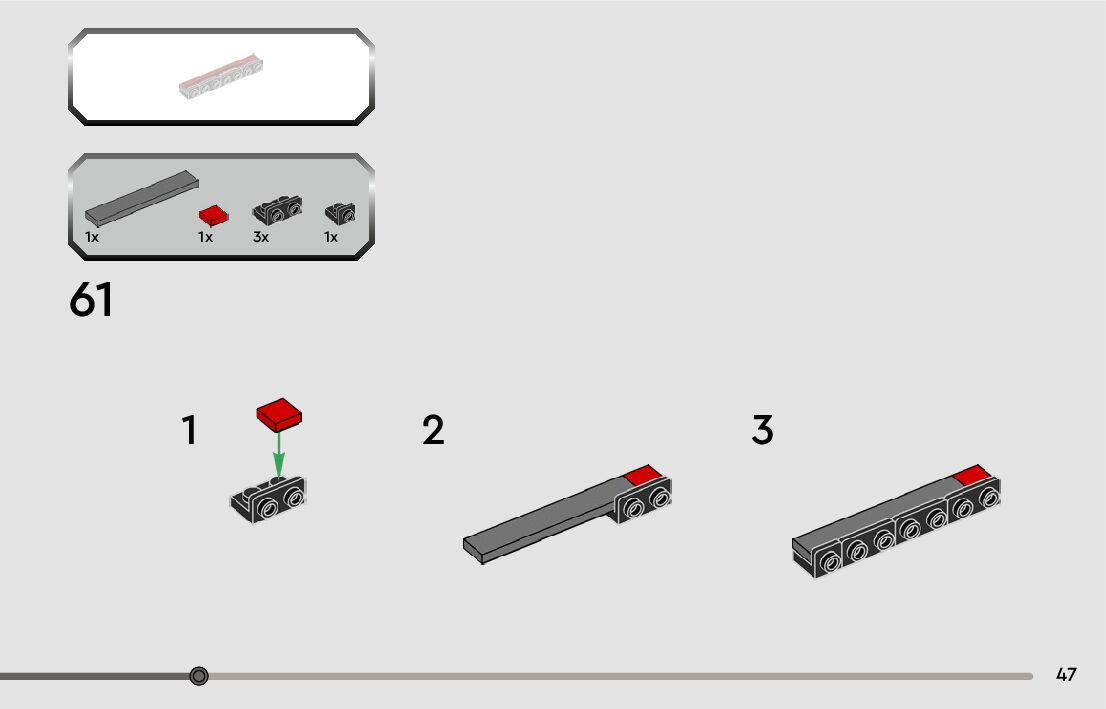 1x 1x 3x 1x

61

1

2

3

47