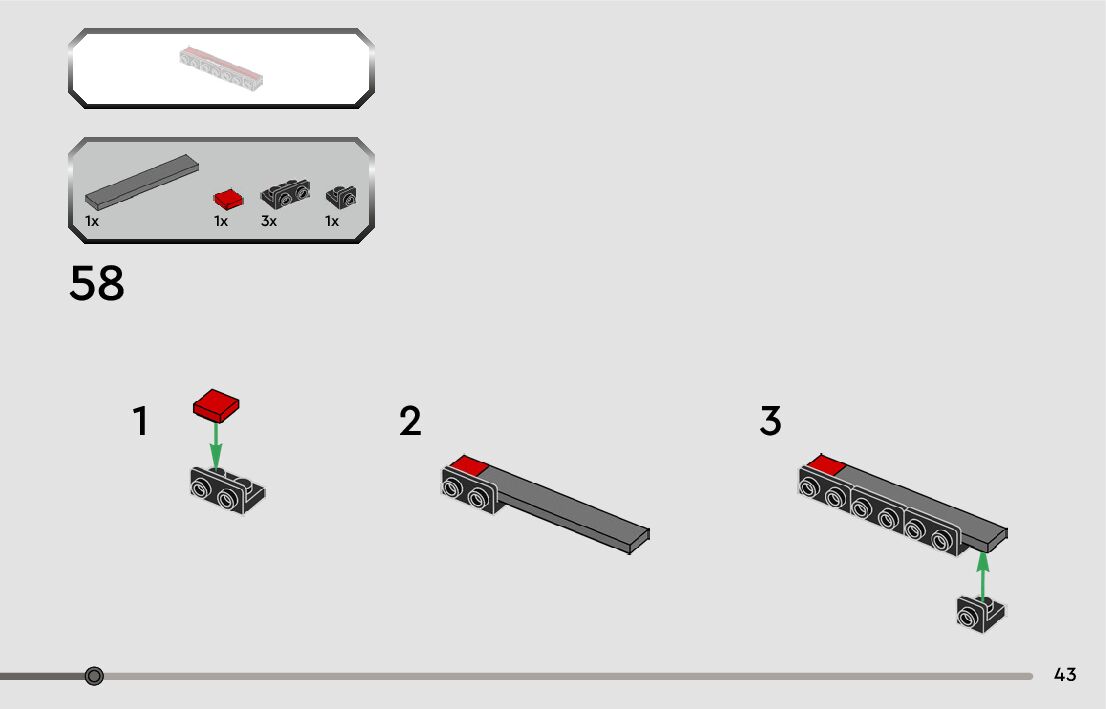 1x 1x 3x 1x

58

1

2

3

43