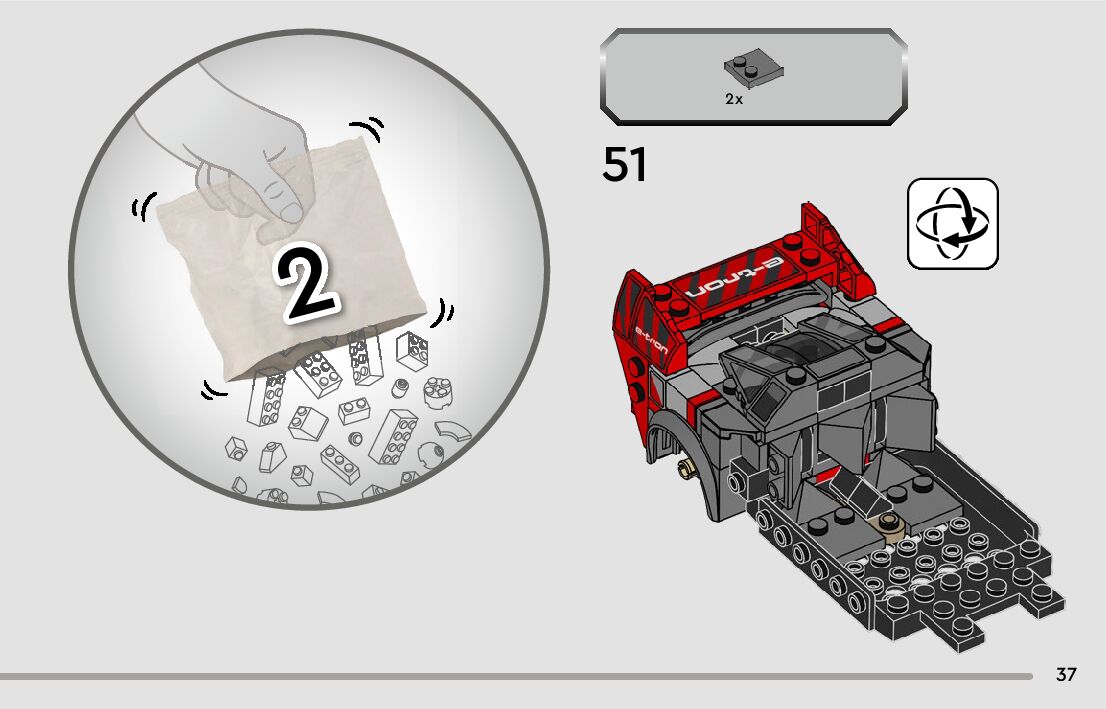 2

2x

51

e-tron

e-tron

37