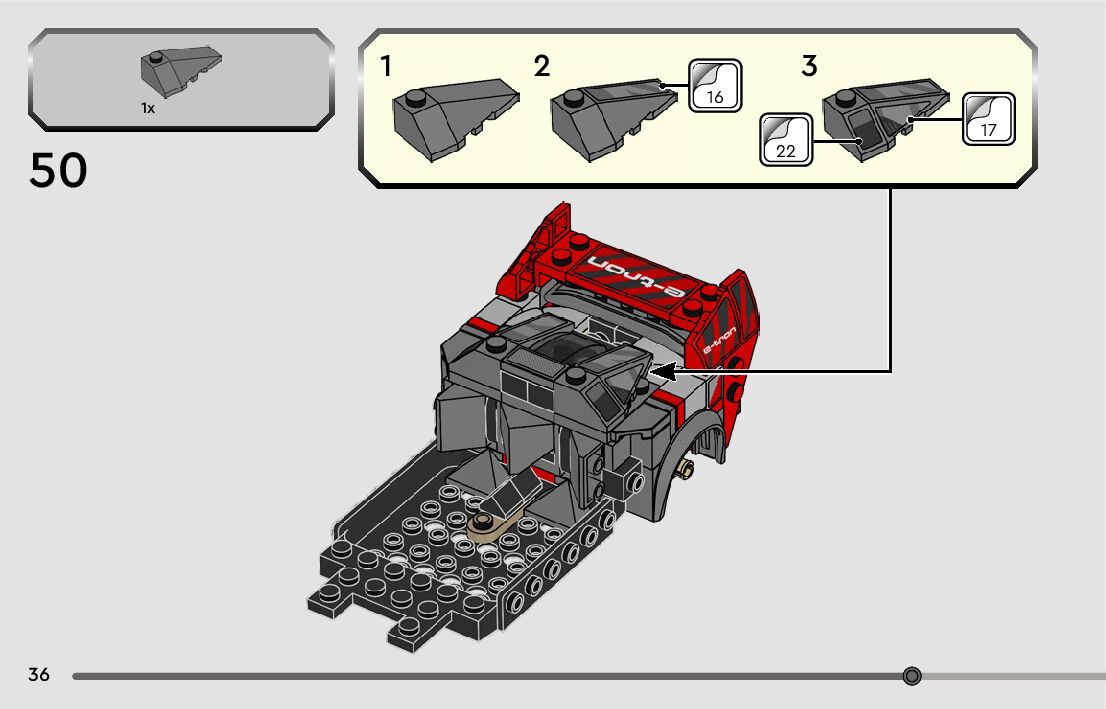 1x

50

1

2

16

3

22

17

e-tron

e-tron

36