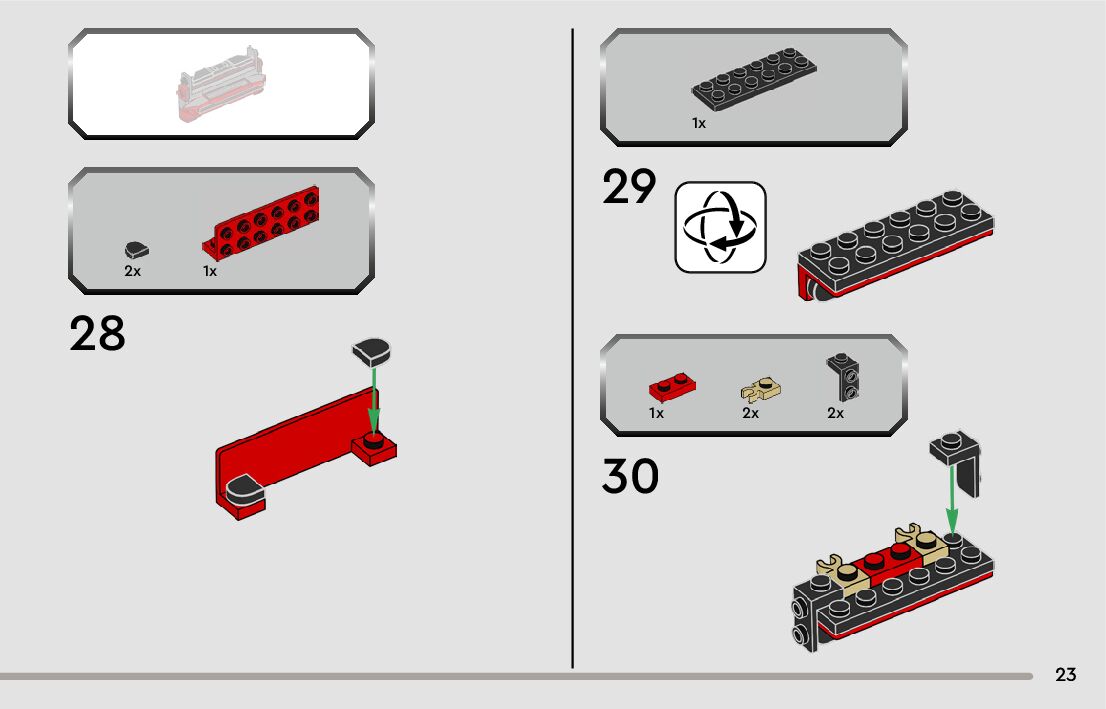 2x

1x

28

1x

29

1x

2x

2x

30

23