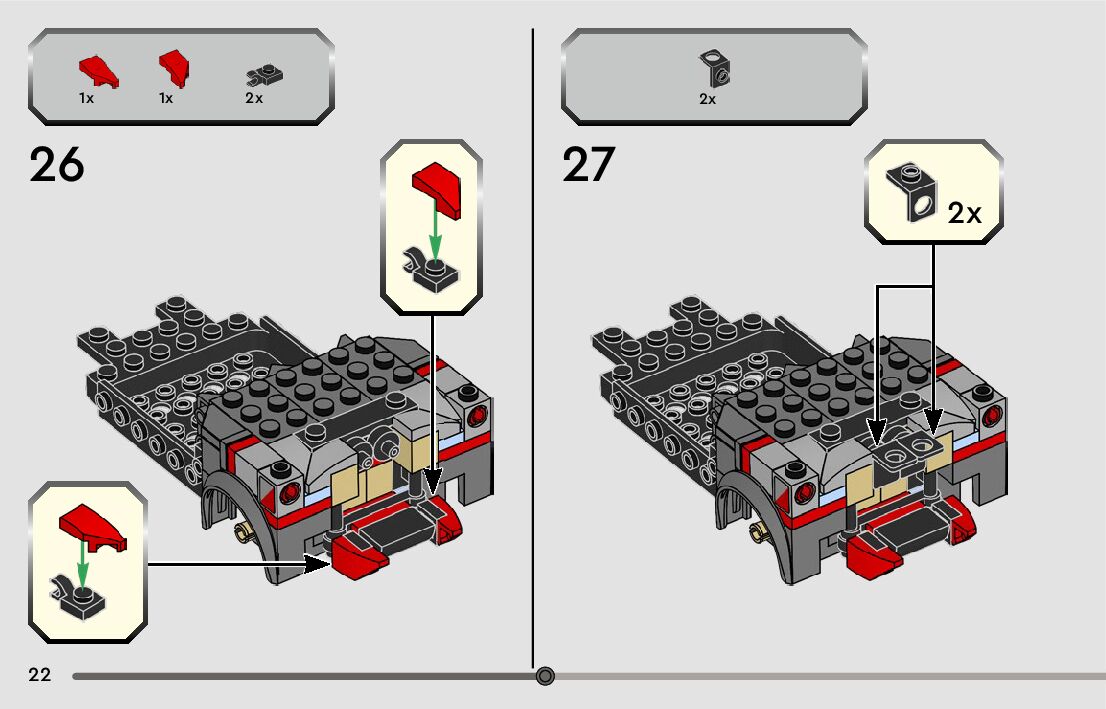 1x 1x 2x

26

2x

27

2x

22