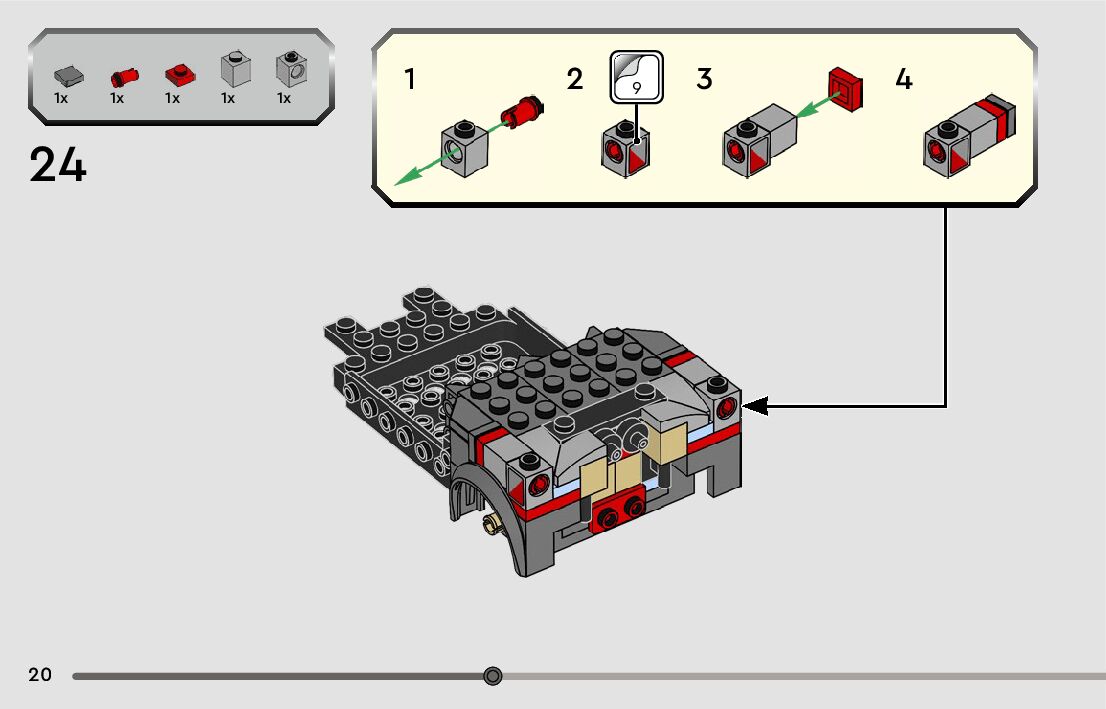 1x 1x 1x 1x 1x

24

1

2

9

3

4

20