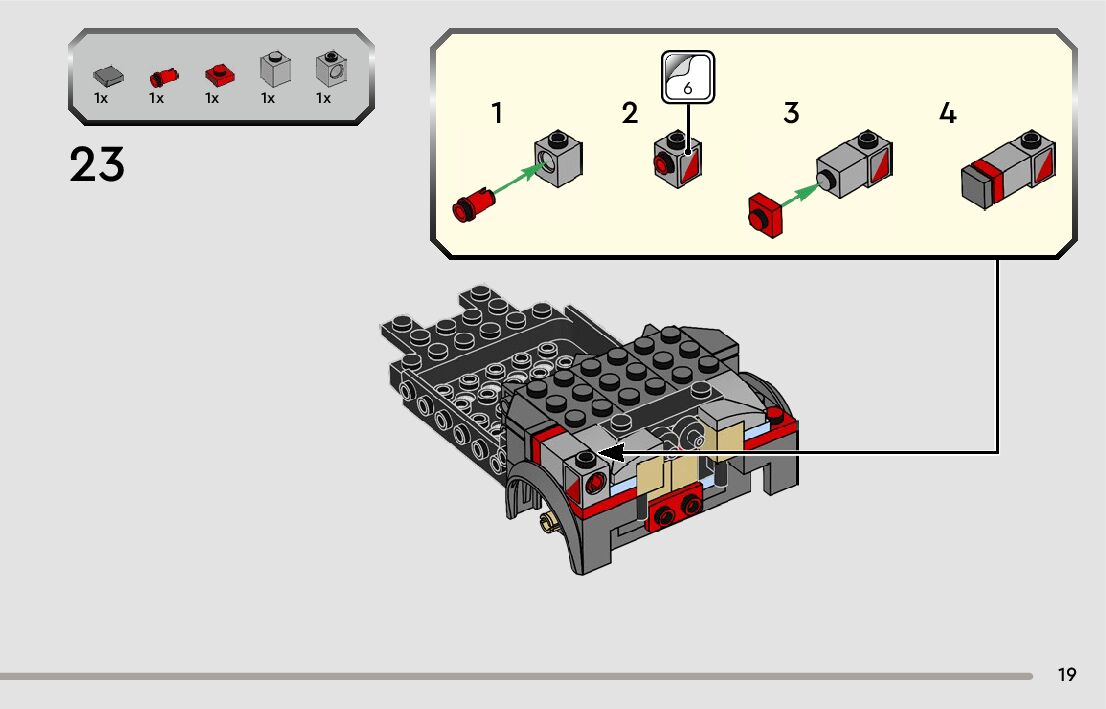 1x 1x 1x 1x 1x

23

1
2
6
3
4

19