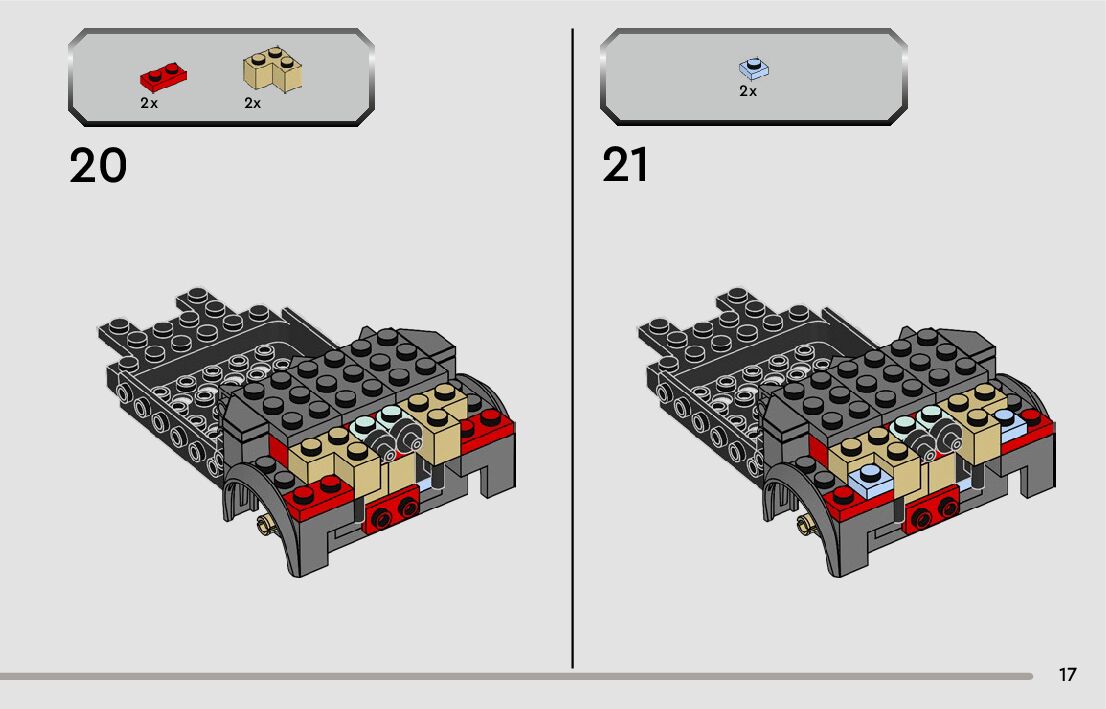 2x 2x

20

2x

21

17