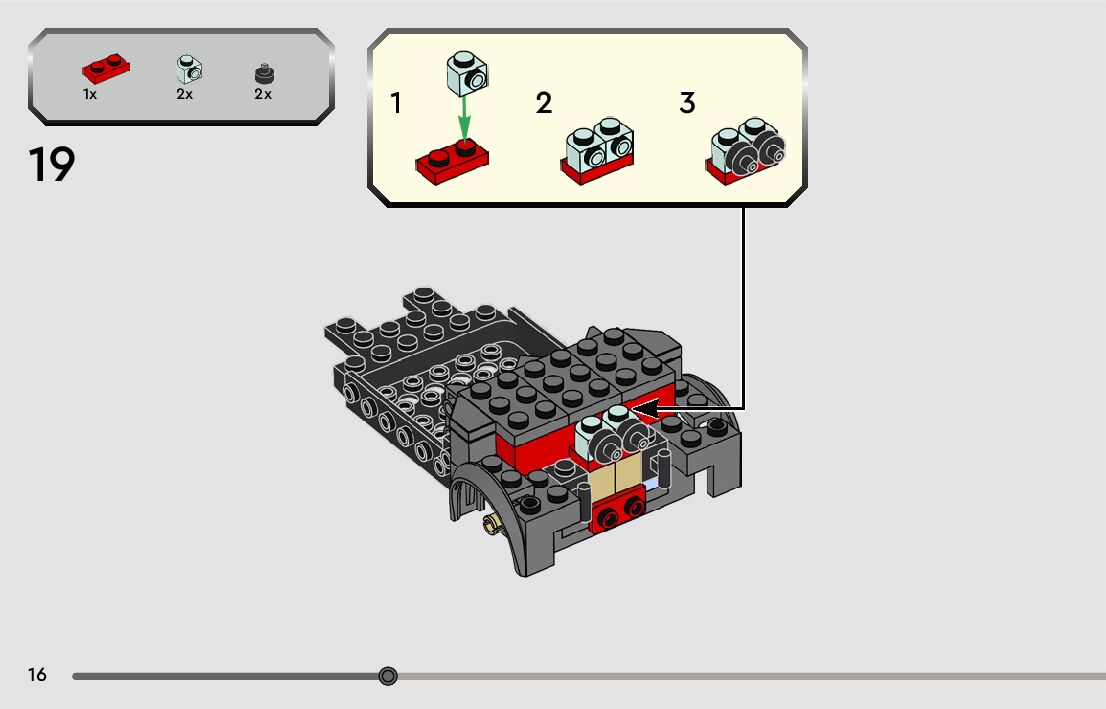 1x
2x
2x

19

1
2
3

16