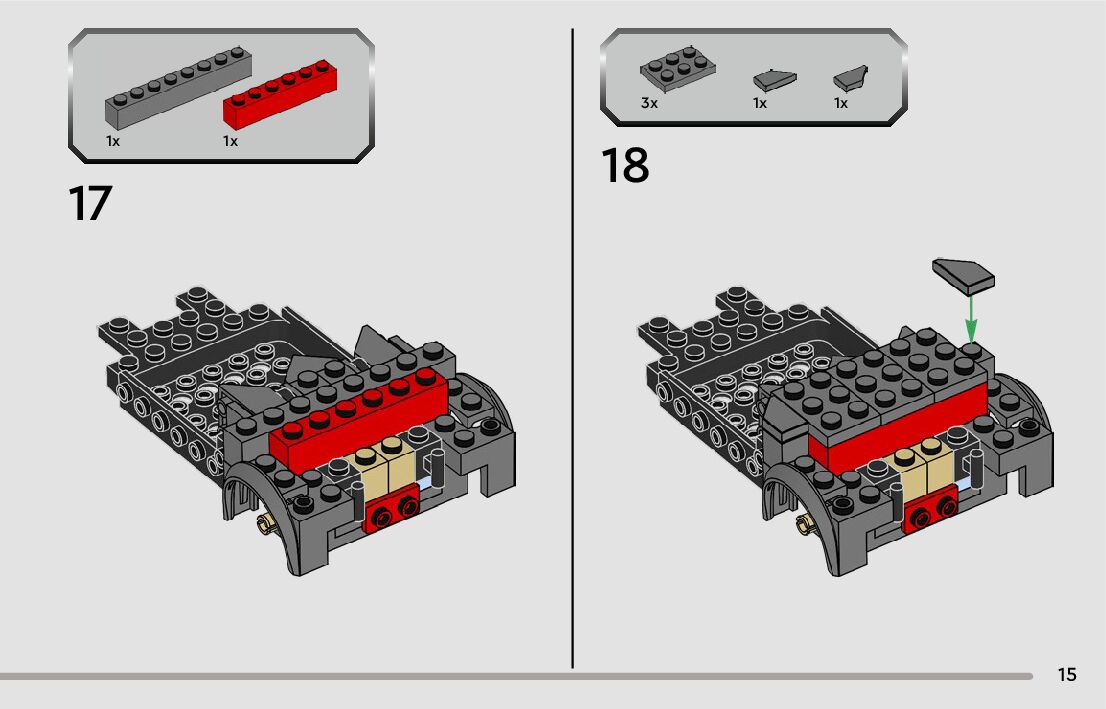 1x 1x

17

3x 1x 1x

18

15